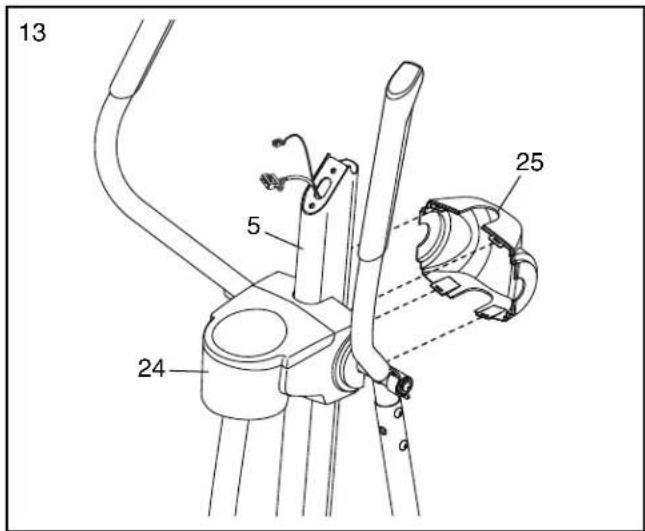 13

25

5

24