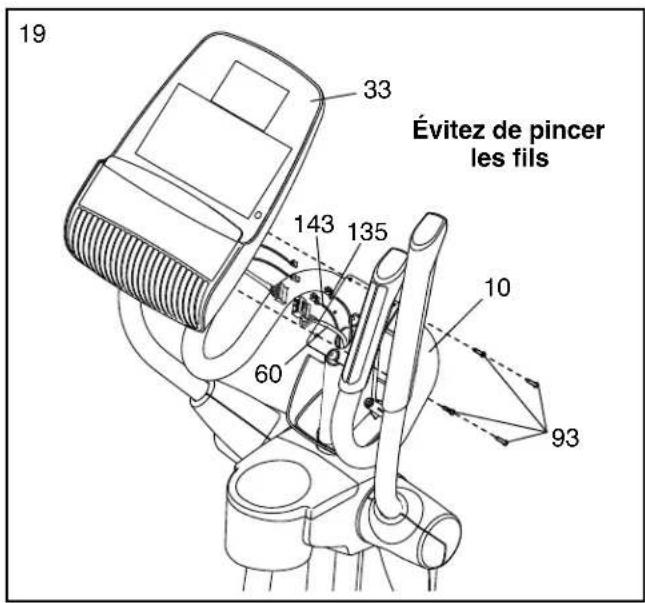 19

33

Évitez de pincer les fils

143
135
10
60
93