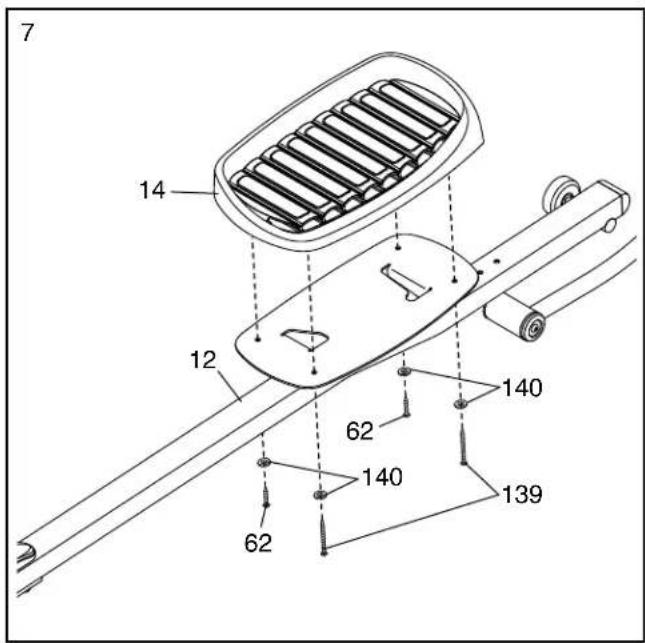 7

14

12

140

62

140

139

62