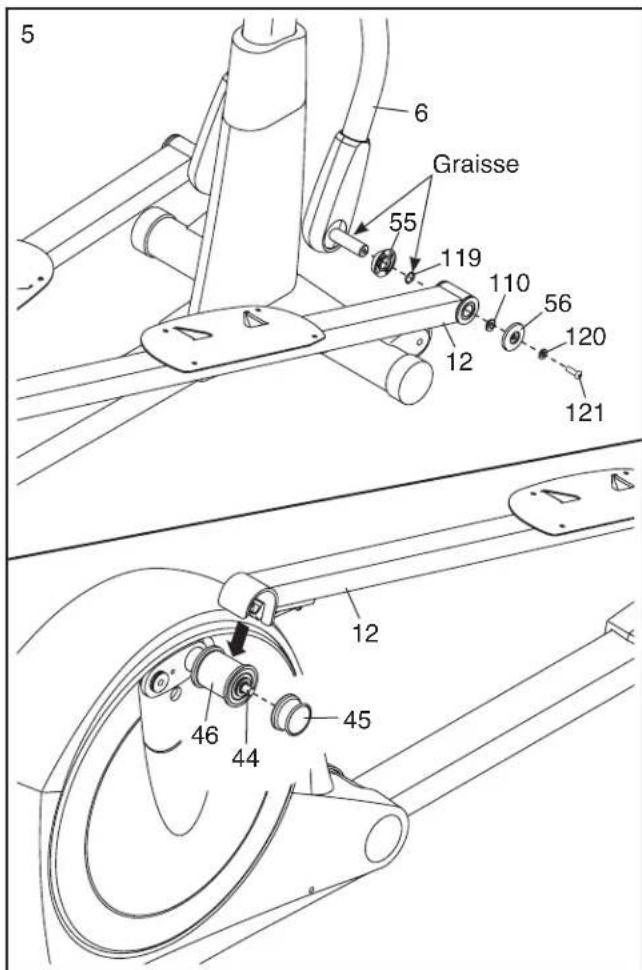 5

6

Graisse

55

119

110

56

120

12

121

12

46

44

45