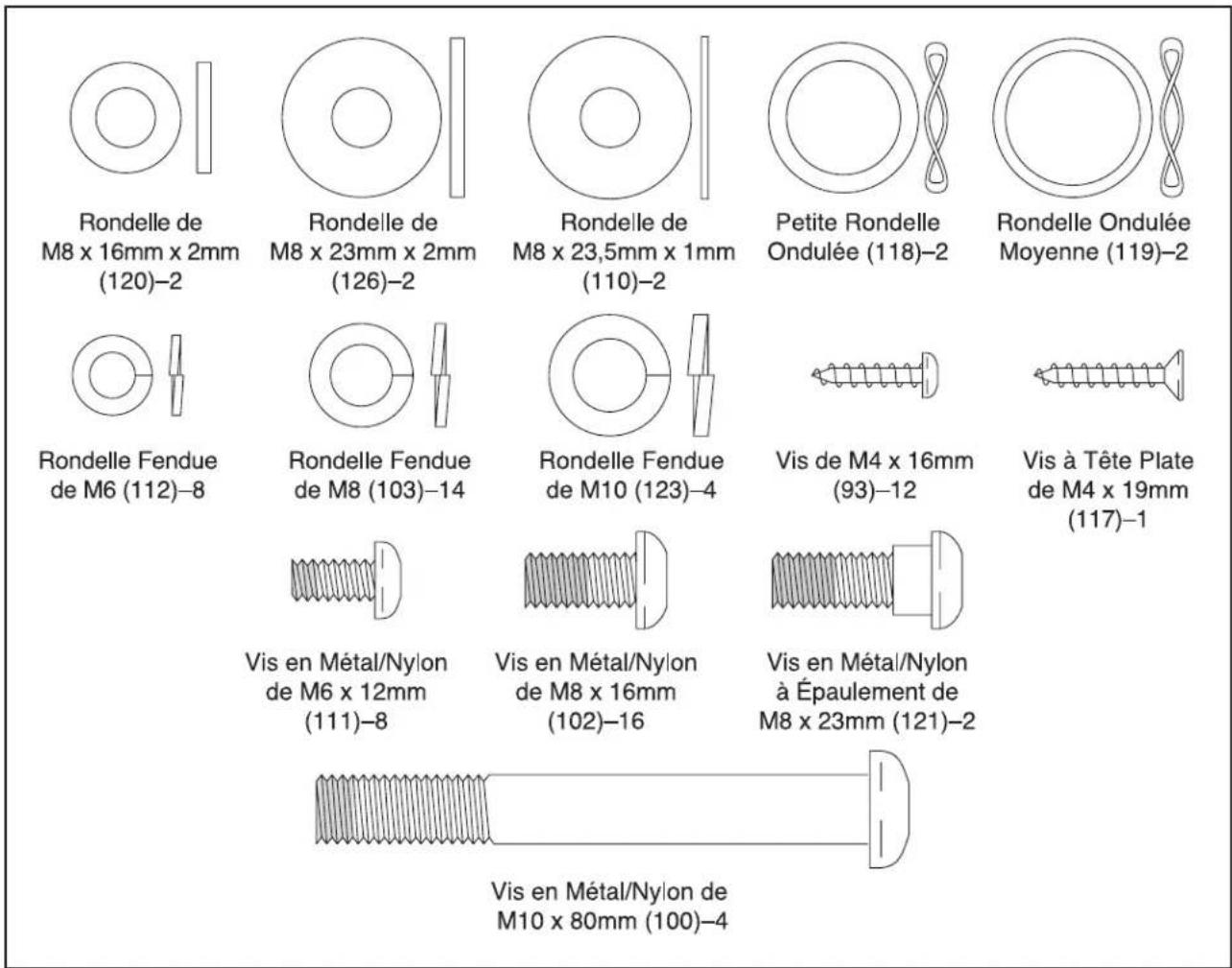 Rondelle de M8 x 16mm x 2mm (120)–2

Rondelle de M8 x 23mm x 2mm (126)–2

Rondelle de M8 x 23,5mm x 1mm (110)–2

Petite Rondelle Ondulée (118)–2

Rondelle Ondulée Moyenne (119)–2

Rondelle Fendue de M6 (112)–8

Rondelle Fendue de M8 (103)–14

Rondelle Fendue de M10 (123)–4

Vis de M4 x 16mm (93)–12

Vis à Tête Plate de M4 x 19mm (117)–1

Vis en Métal/Nylon de M6 x 12mm (111)–8

Vis en Métal/Nylon de M8 x 16mm (102)–16

Vis en Métal/Nylon à Épaulement de M8 x 23mm (121)–2

Vis en Métal/Nylon de M10 x 80mm (100)–4