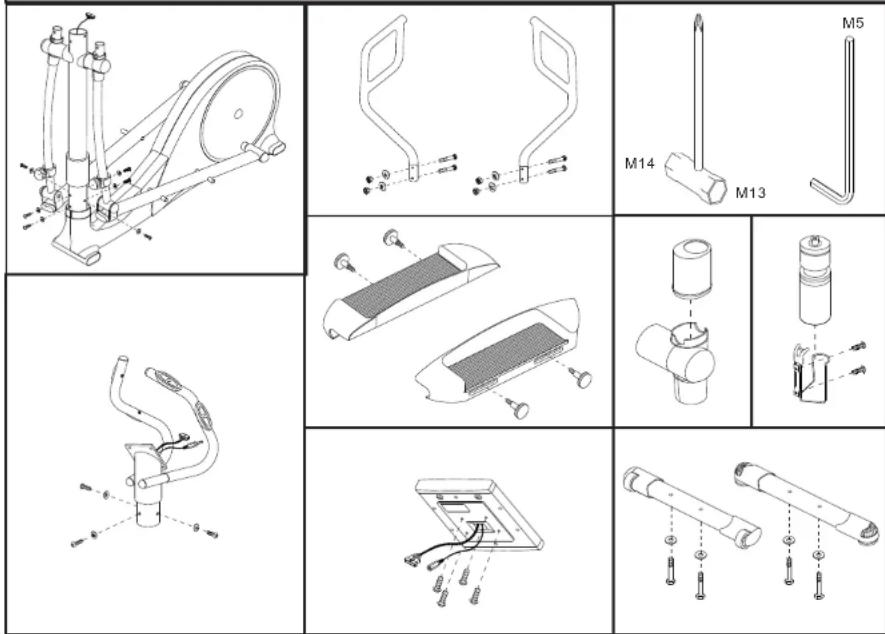 M5
M14
M13