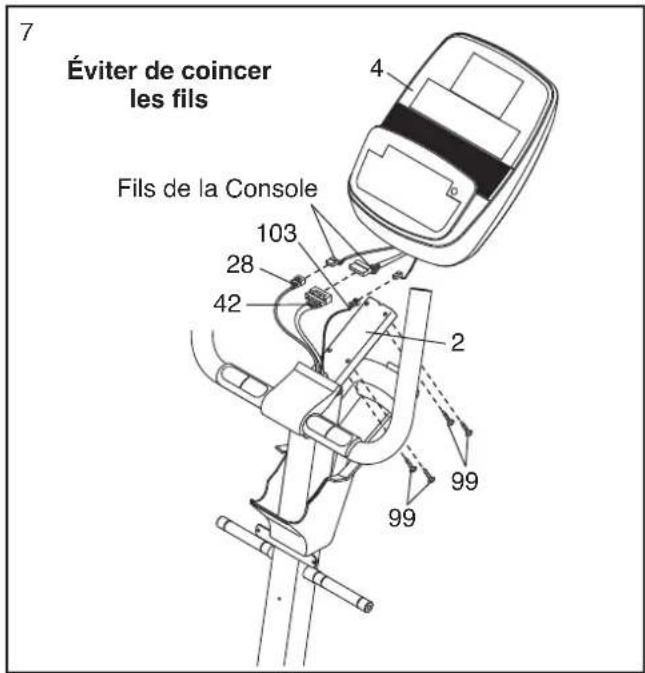 7

Éviter de coincer les fils

4

Fils de la Console

103

28

42

2

99

99