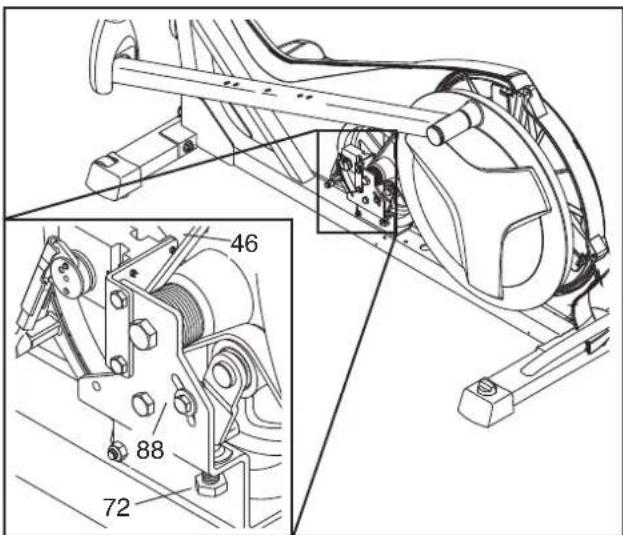 46
88
72