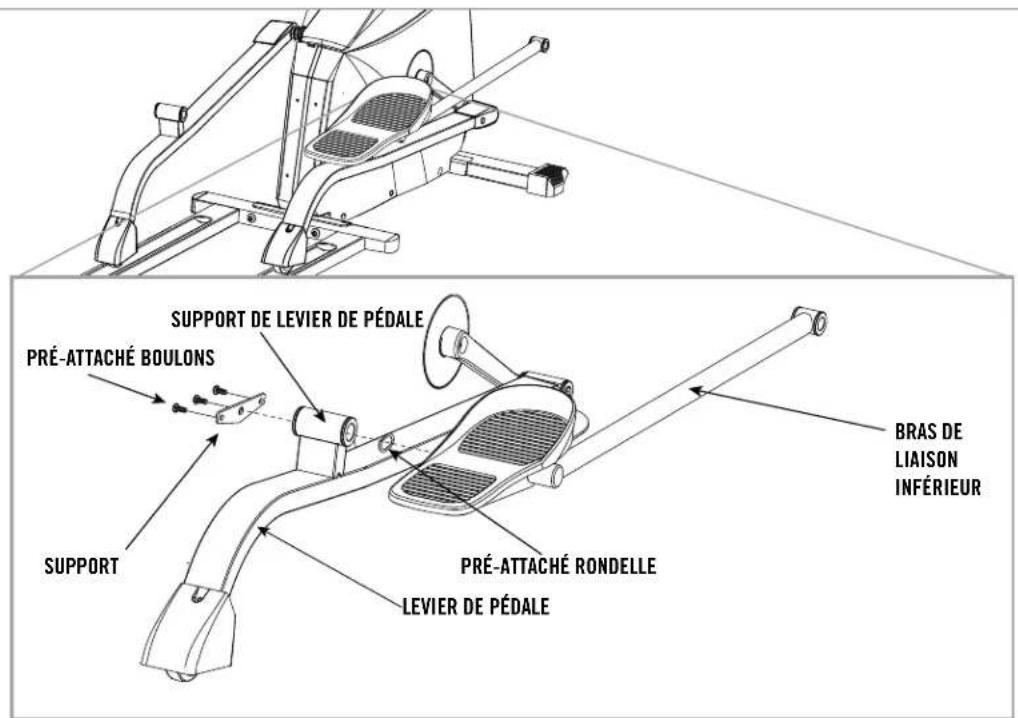 SUPPORT DE LEVIER DE PÉDALE

PRÉ-ATTACHÉ BOULONS

BRAS DE LIAISON INFÉRIEUR

SUPPORT

PRÉ-ATTACHÉ RONDELLE

LEVIER DE PÉDALE