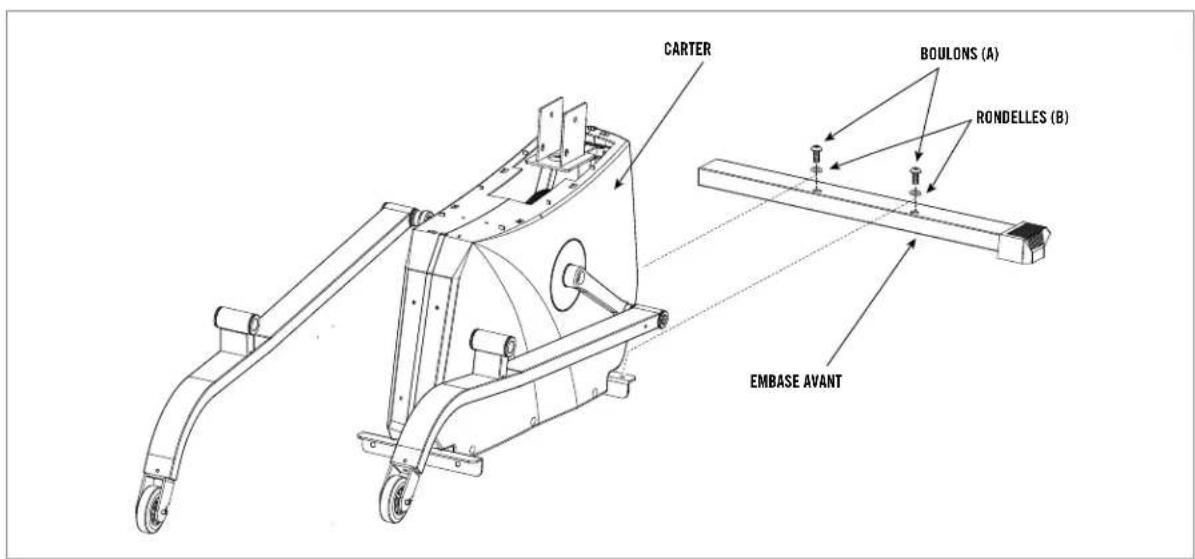 CARTER

BOULONS (A)

RONDELLES (B)

EMBASE AVANT