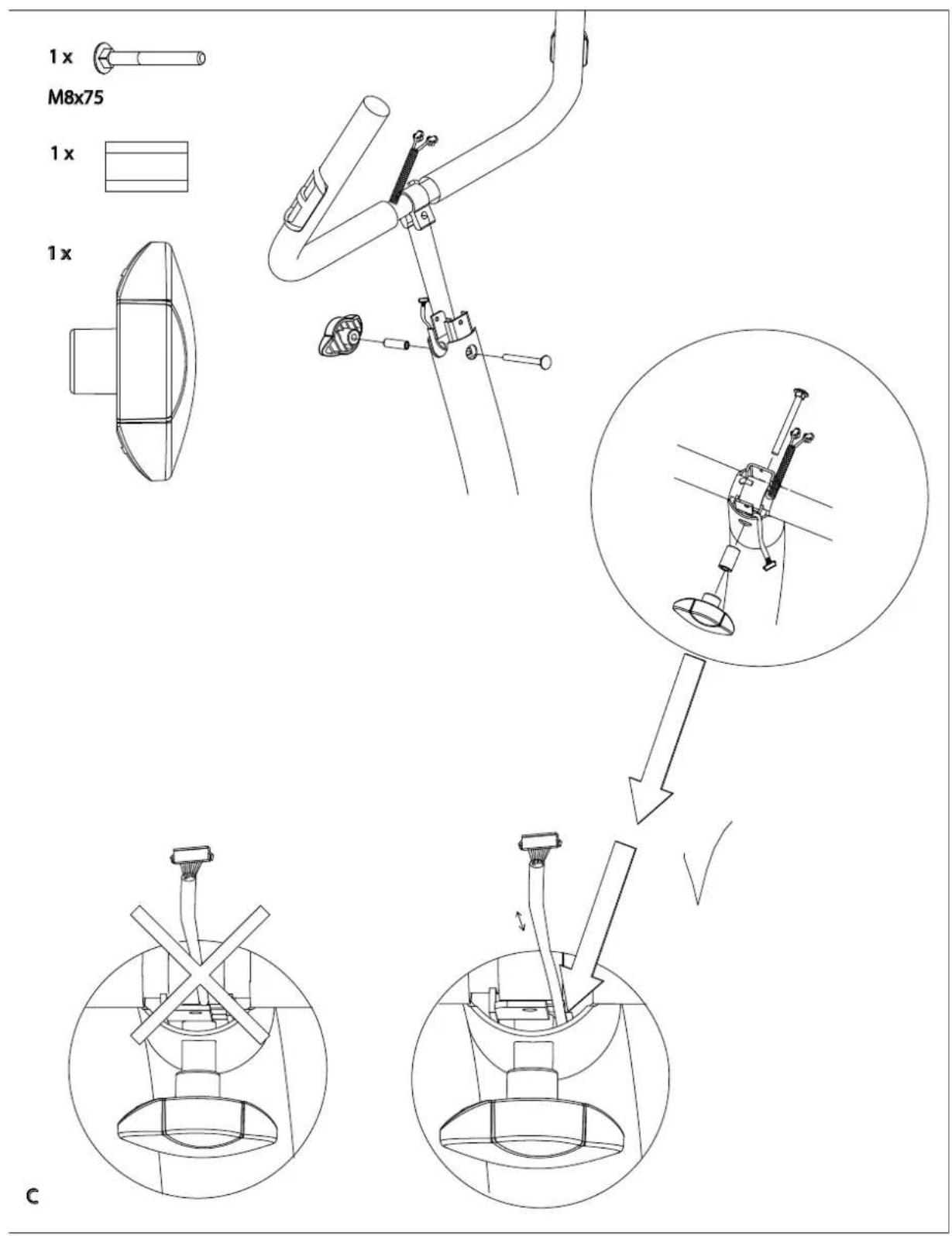 1 x

M8x75

1 x

1 x

C