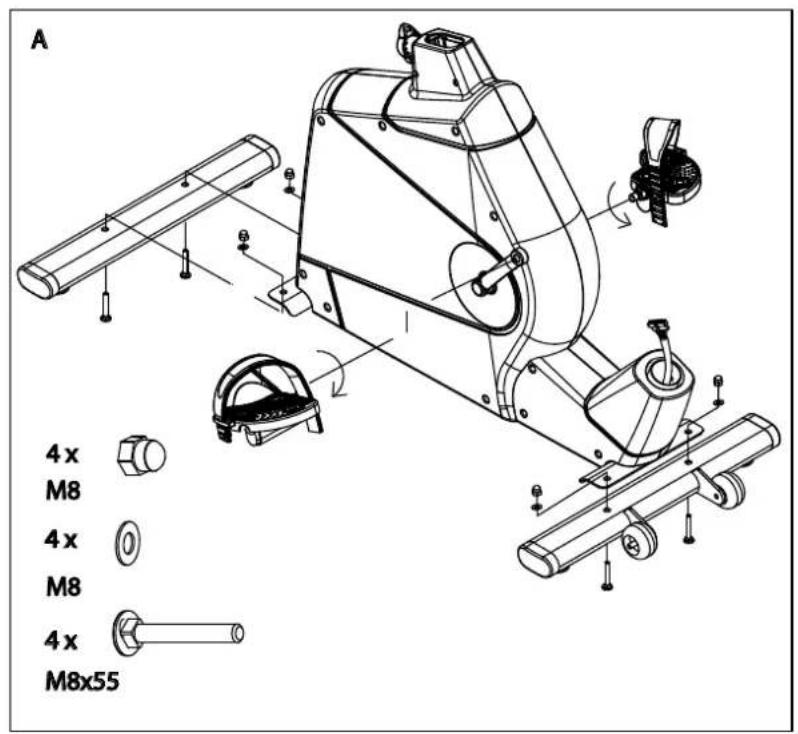 A

4 x
M8

4 x
M8

4 x
M8x55