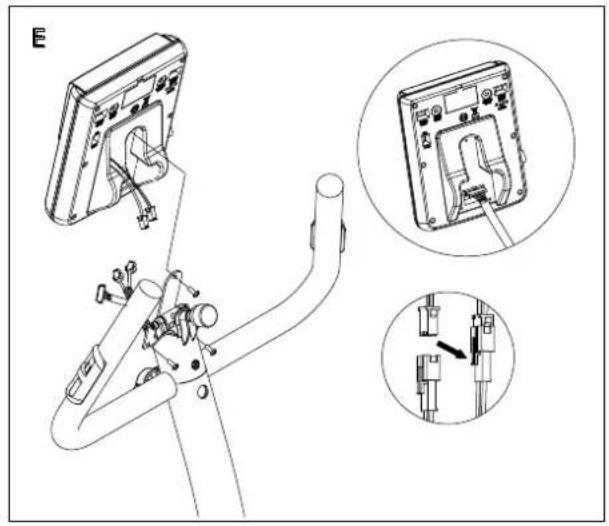 E