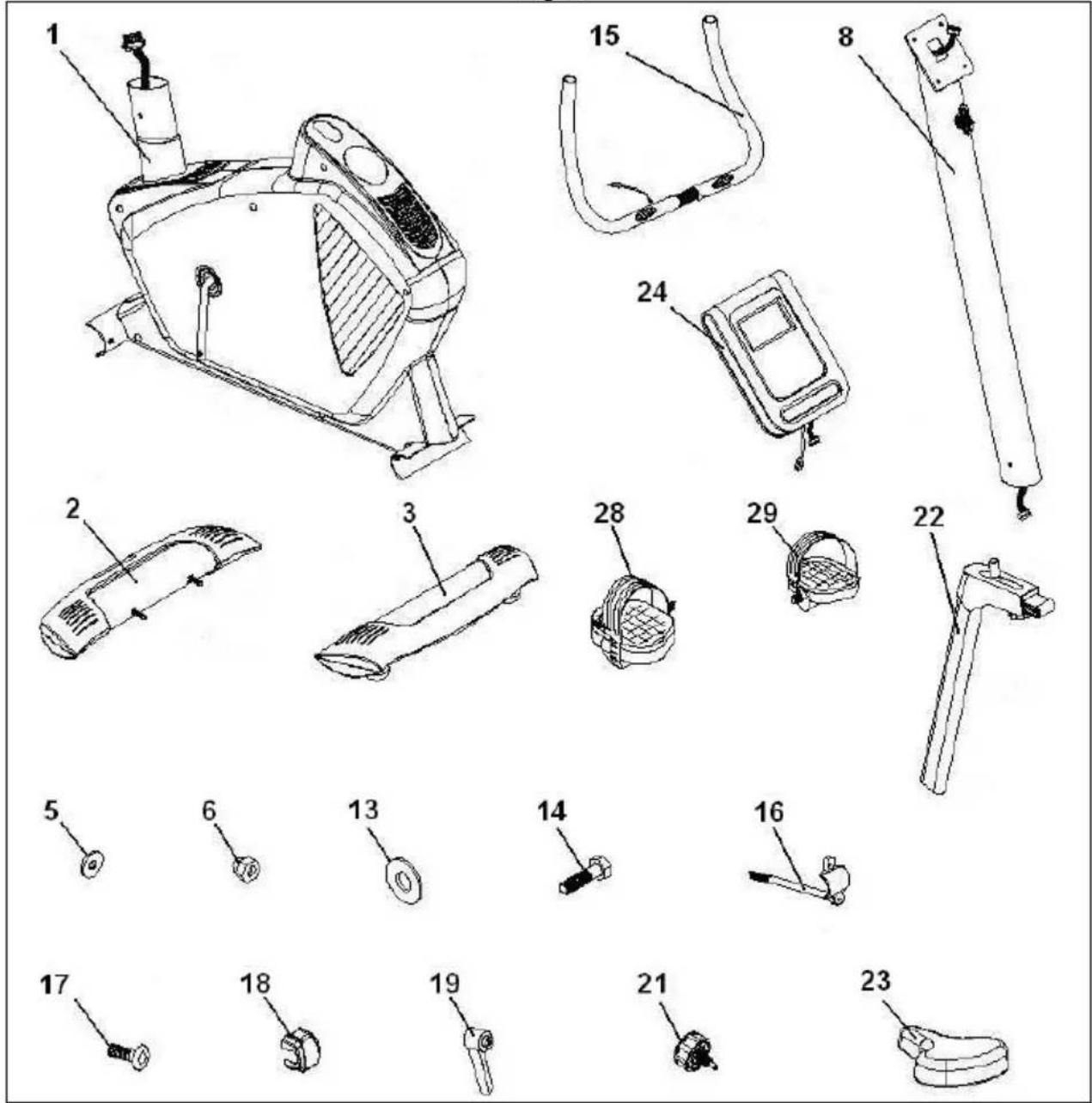 1
15
8
24
2
3
28
29
22
5
6
13
14
16
17
18
19
21
23