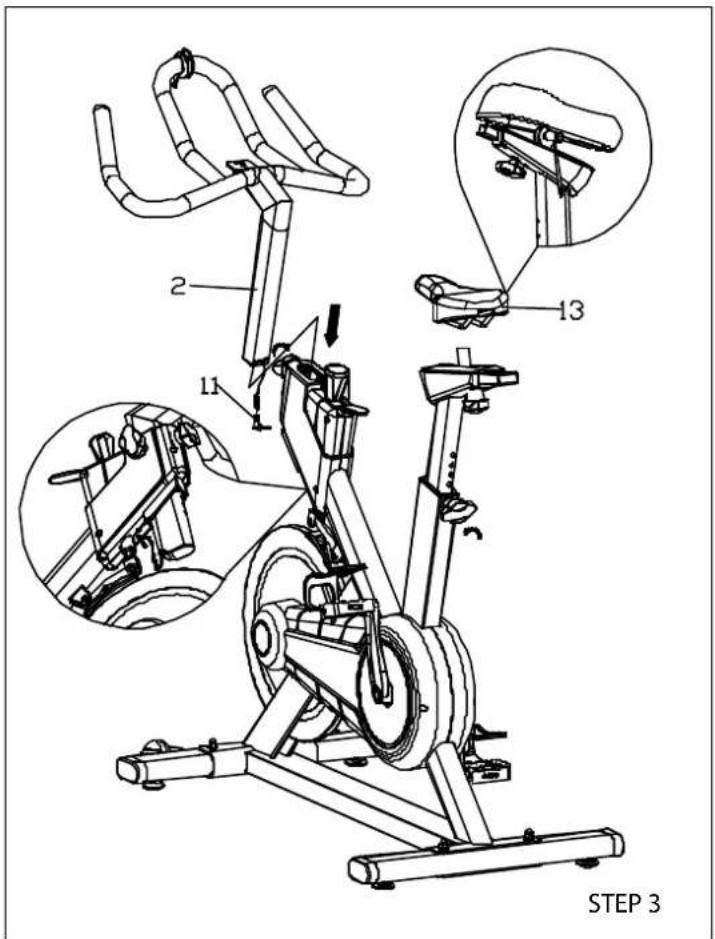 2

13

11

STEP 3