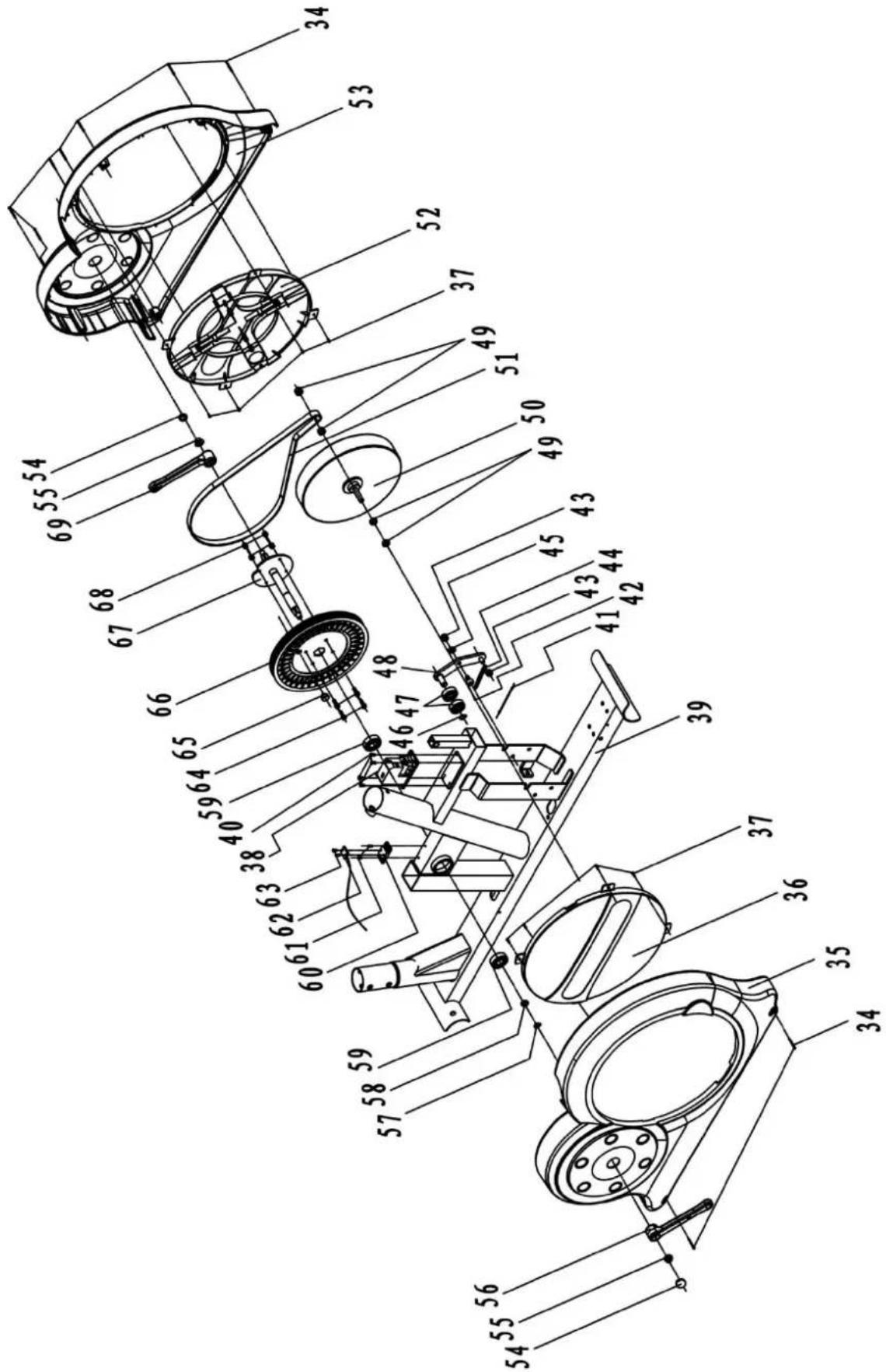 34
53
52
37
49
51
50
49
43
45
44
43
42
41
39
37
36
35
34
54
55
69
68
67
66
65
64
59
40
38
63
62
61
60
48
47
46
59
58
57
56
55
54