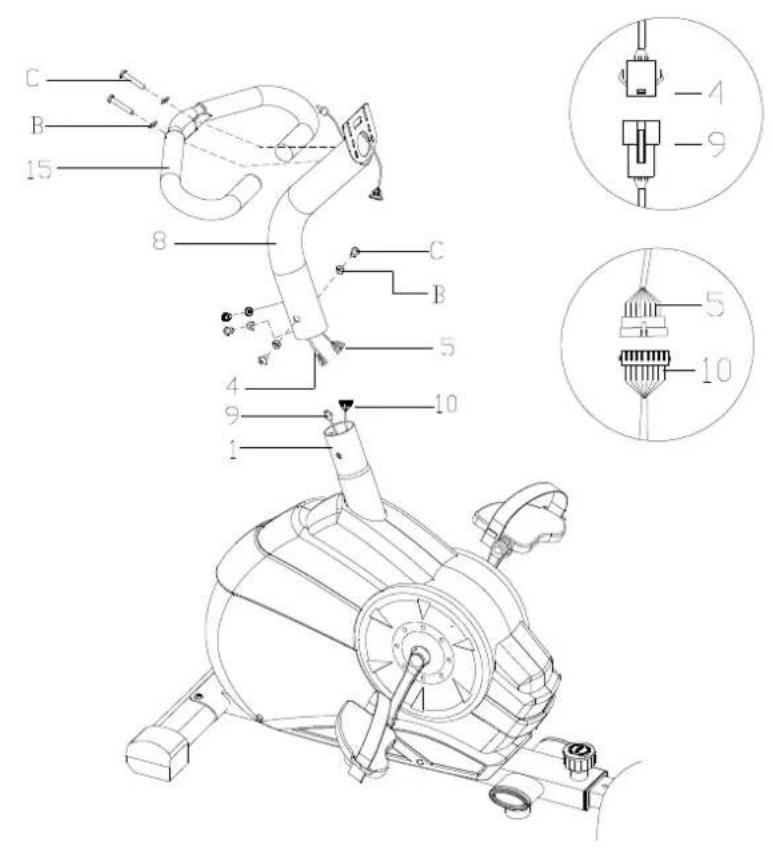 C
B
15
8
C
B
5
4
9
10
1
4
9
5
10