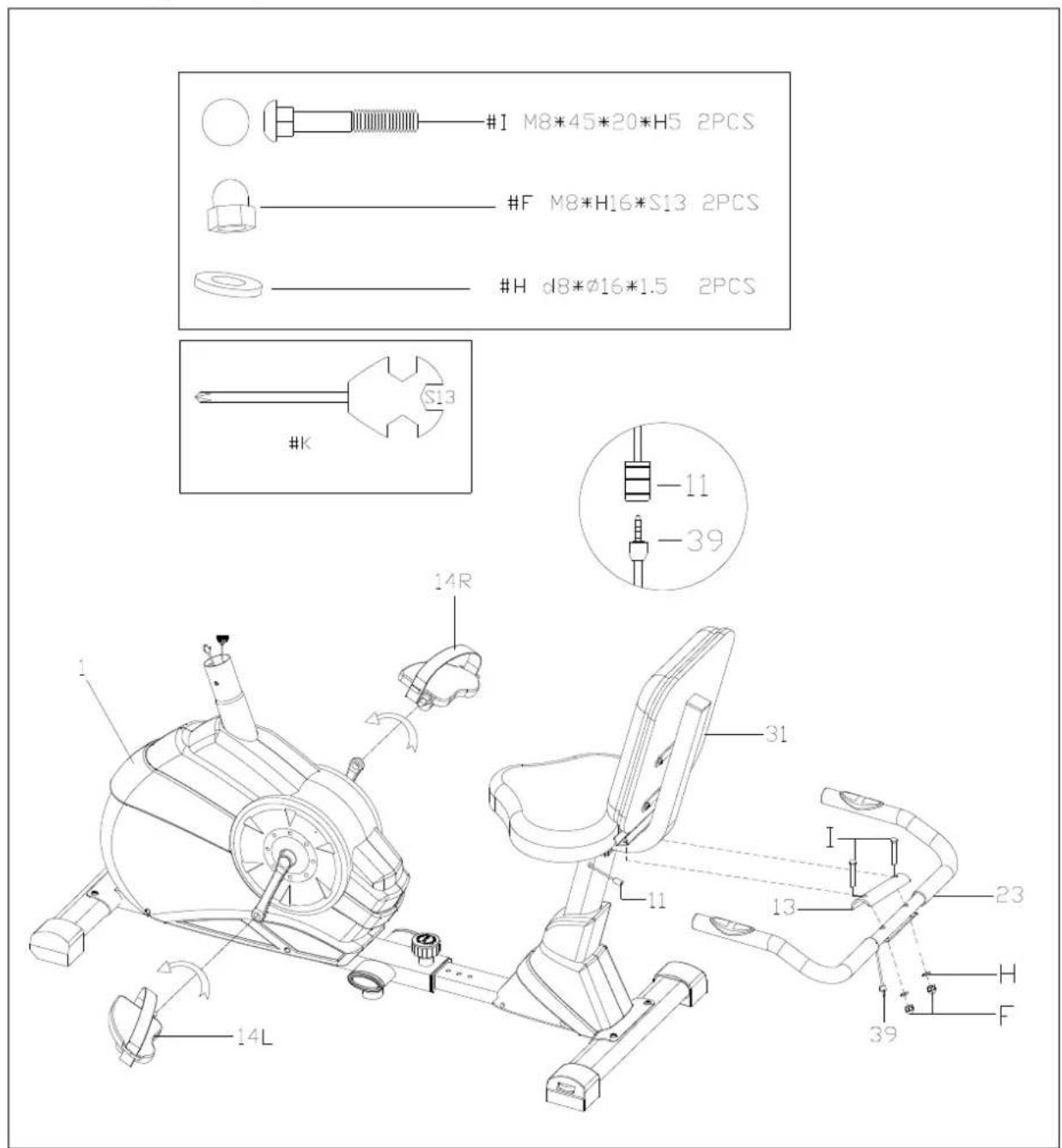 #I M8*45*20*H5 2PCS

#F M8*H16*S13 2PCS

#H d8*ø16*1.5 2PCS

S13

#K

11

39

14R

1

31

I

11

13

23

H

F

39

14L