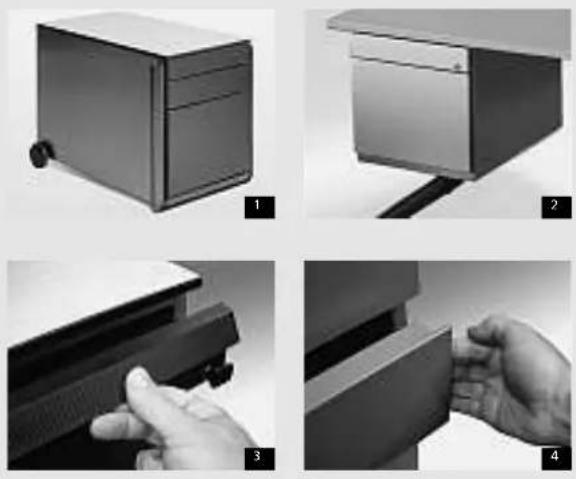 1

2

3

4