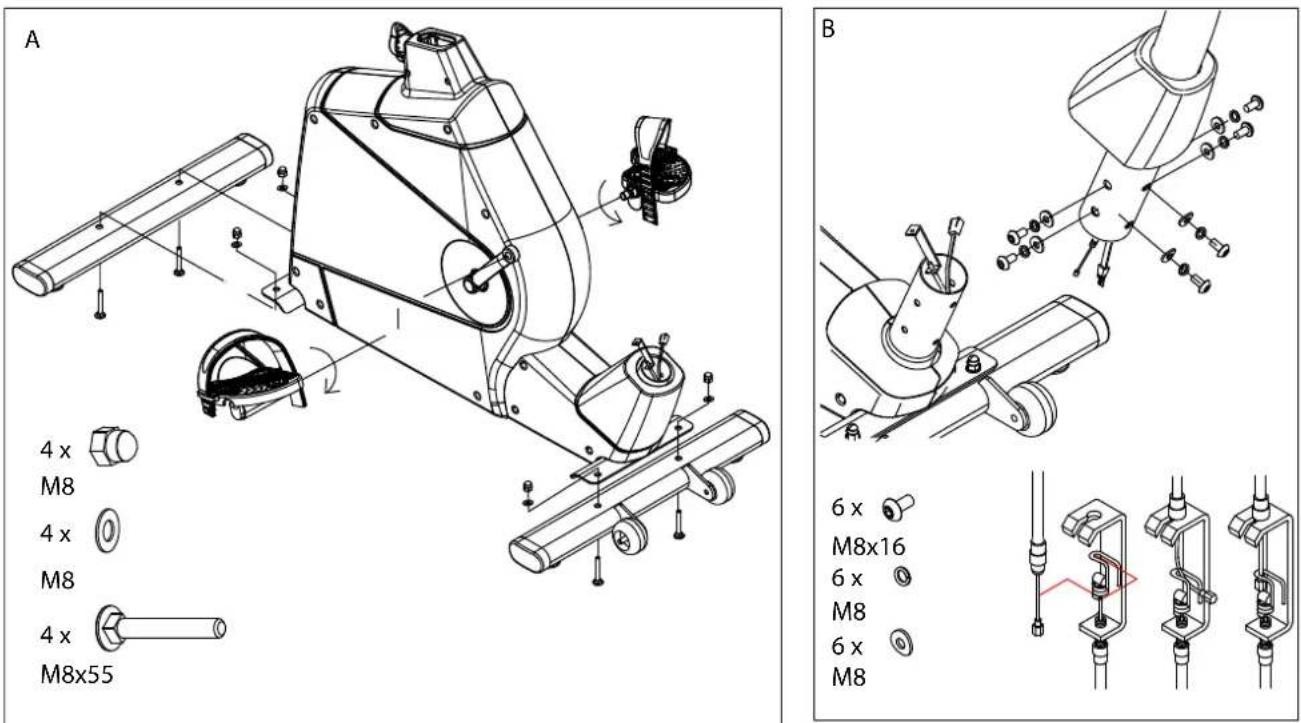 A

4 x
M8
4 x
M8
4 x
M8x55

B

6 x
M8x16
6 x
M8
6 x
M8