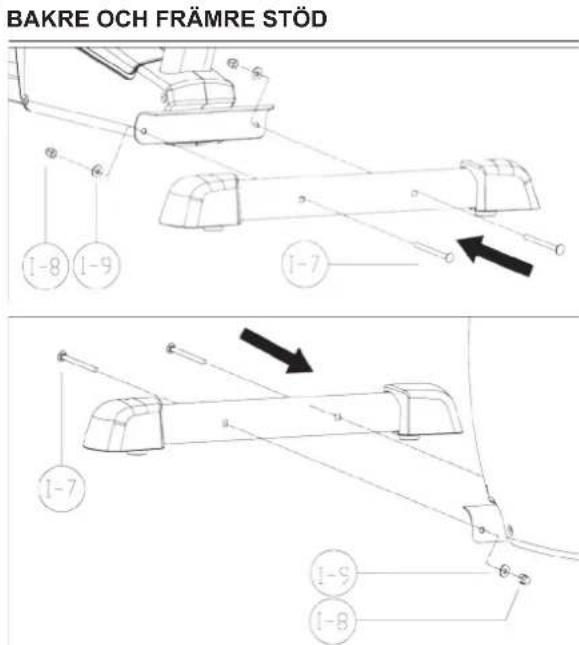 BAKRE OCH FRÄMRE STÖD

I-8
I-9
I-7

I-7
I-9
I-8