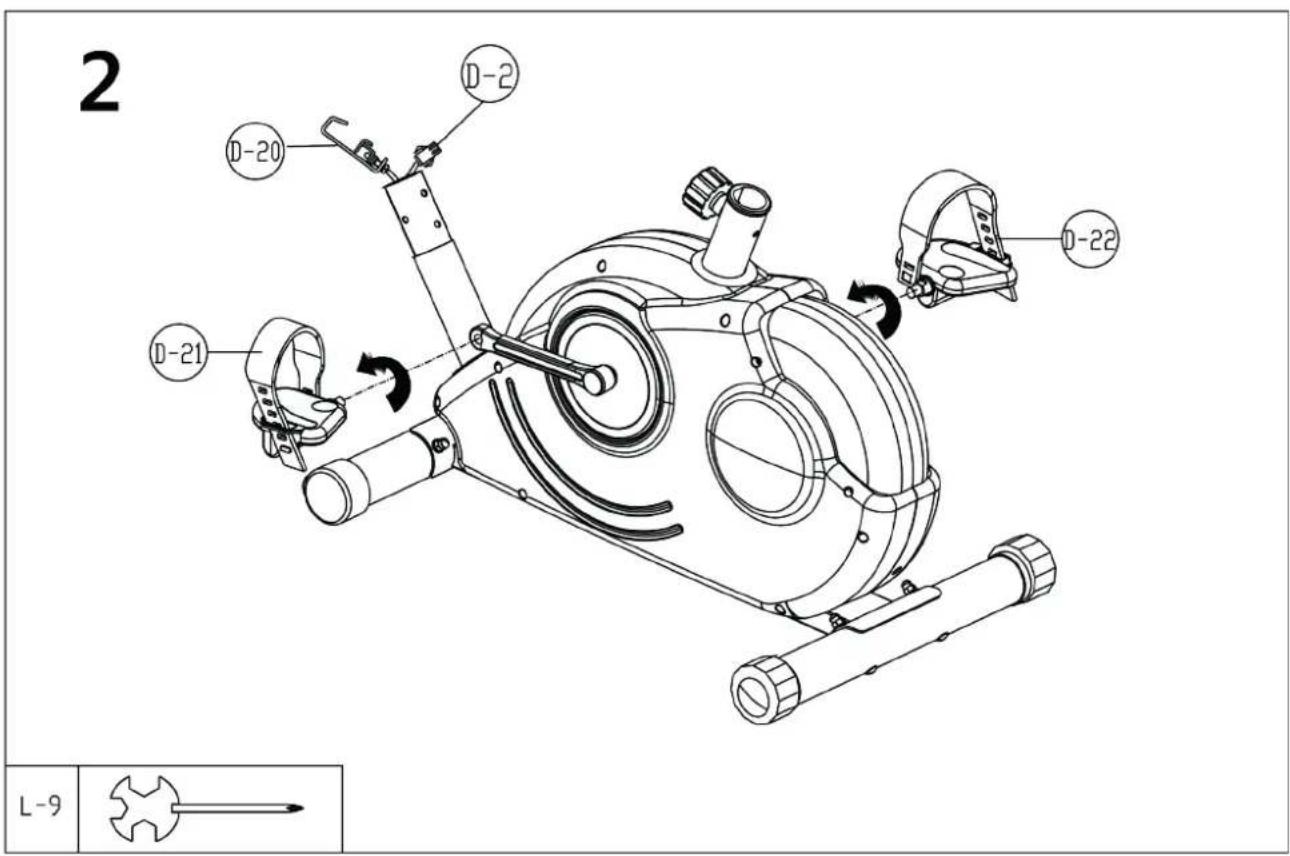 2

D-2

D-20

D-22

D-21

L-9