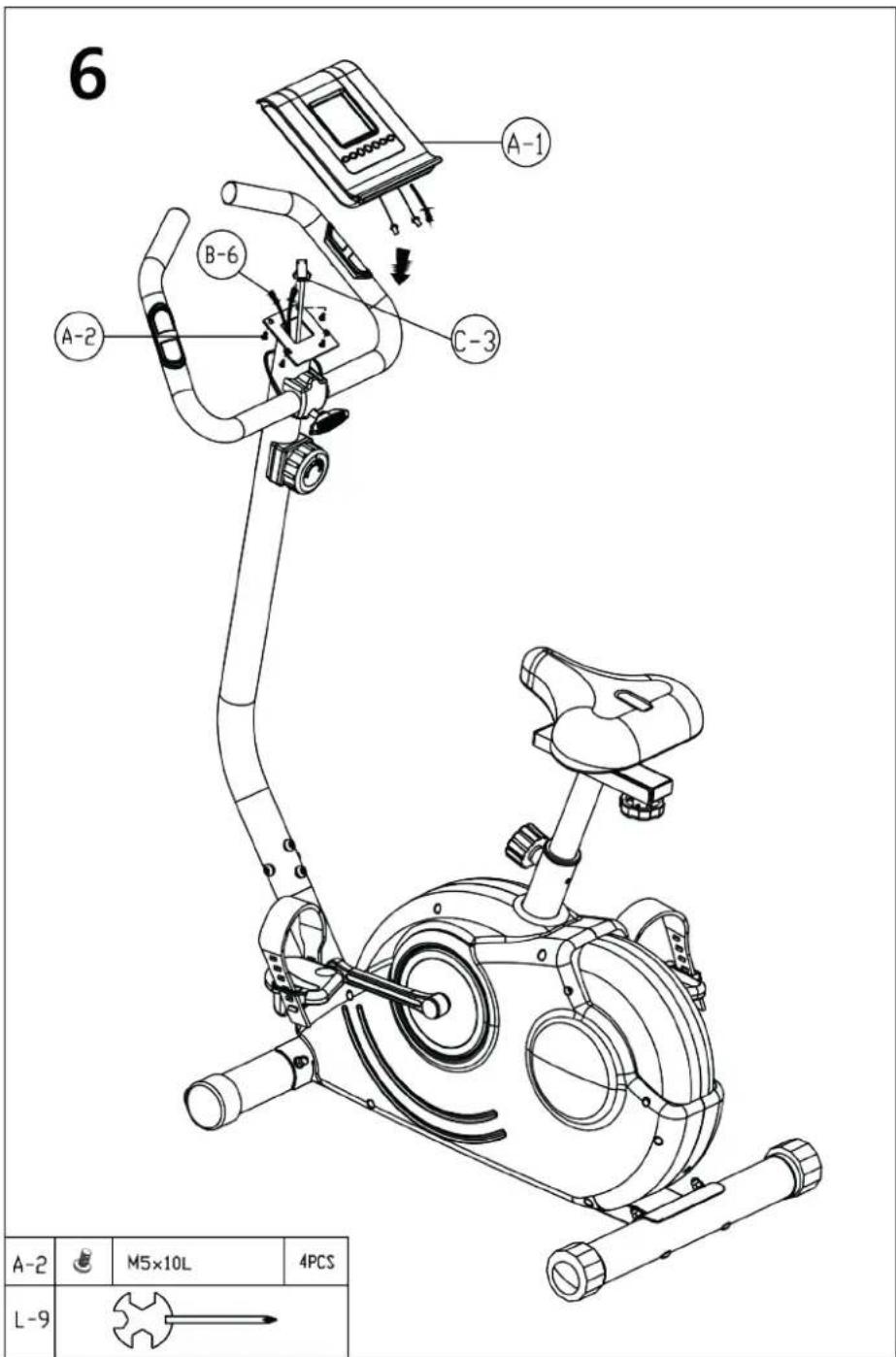 6

A-1

B-6

A-2

C-3

| A-2 | | M5×10L | 4PCS |
|---|---|---|---|
| L-9 | | | |