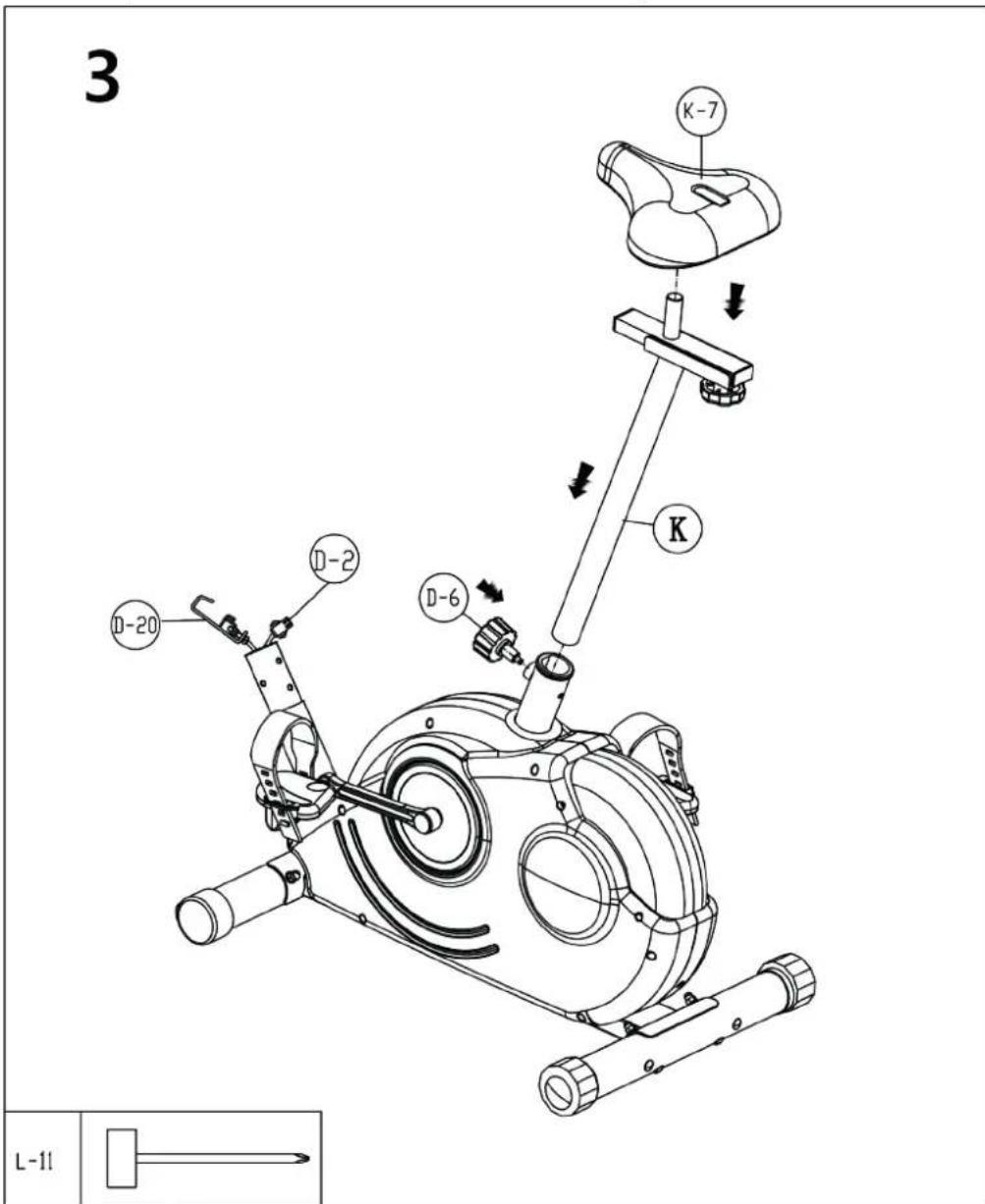 3

K-7

K

D-2

D-20

D-6

L-11