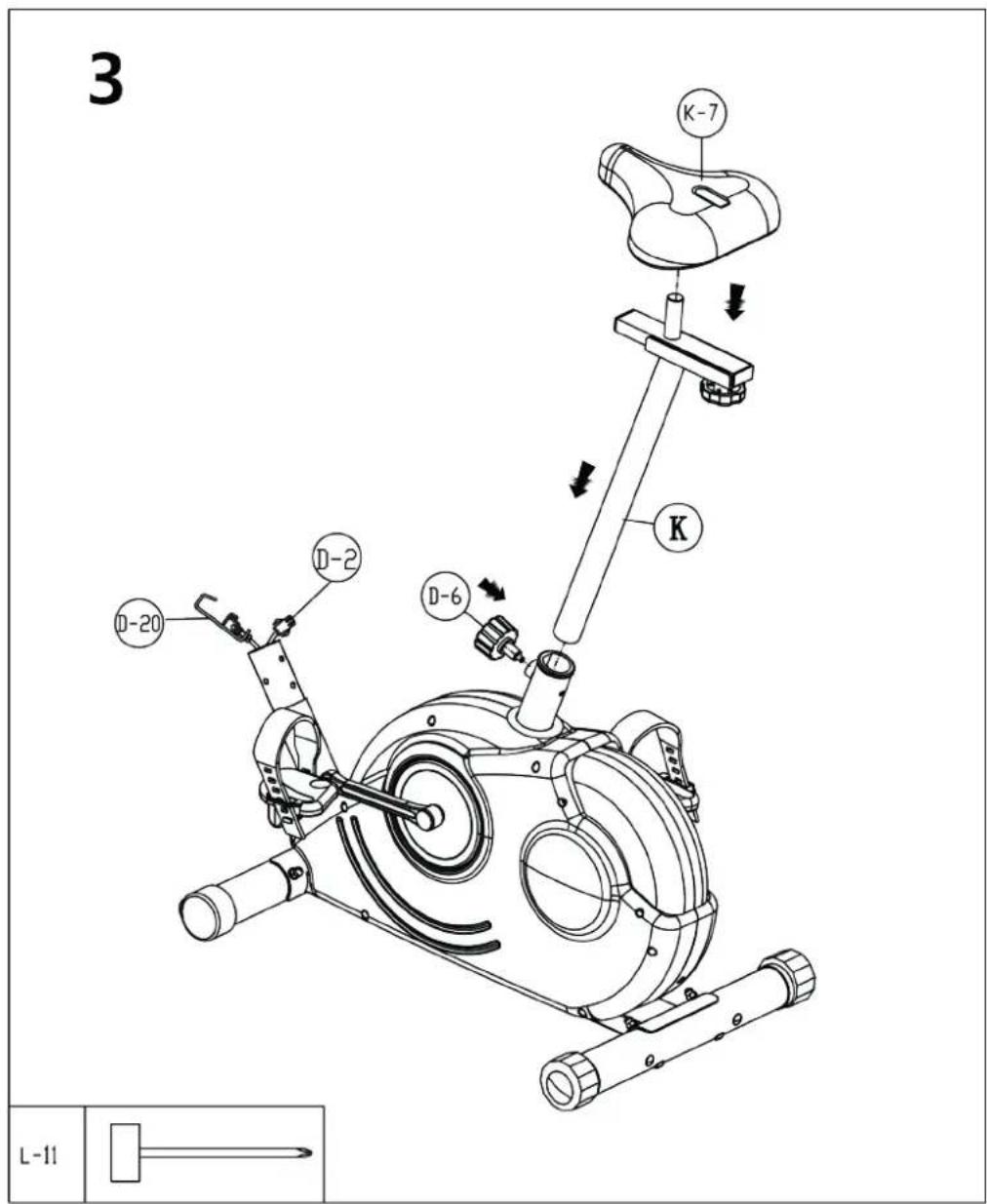 3

K-7

K

D-2

D-6

D-20

L-11