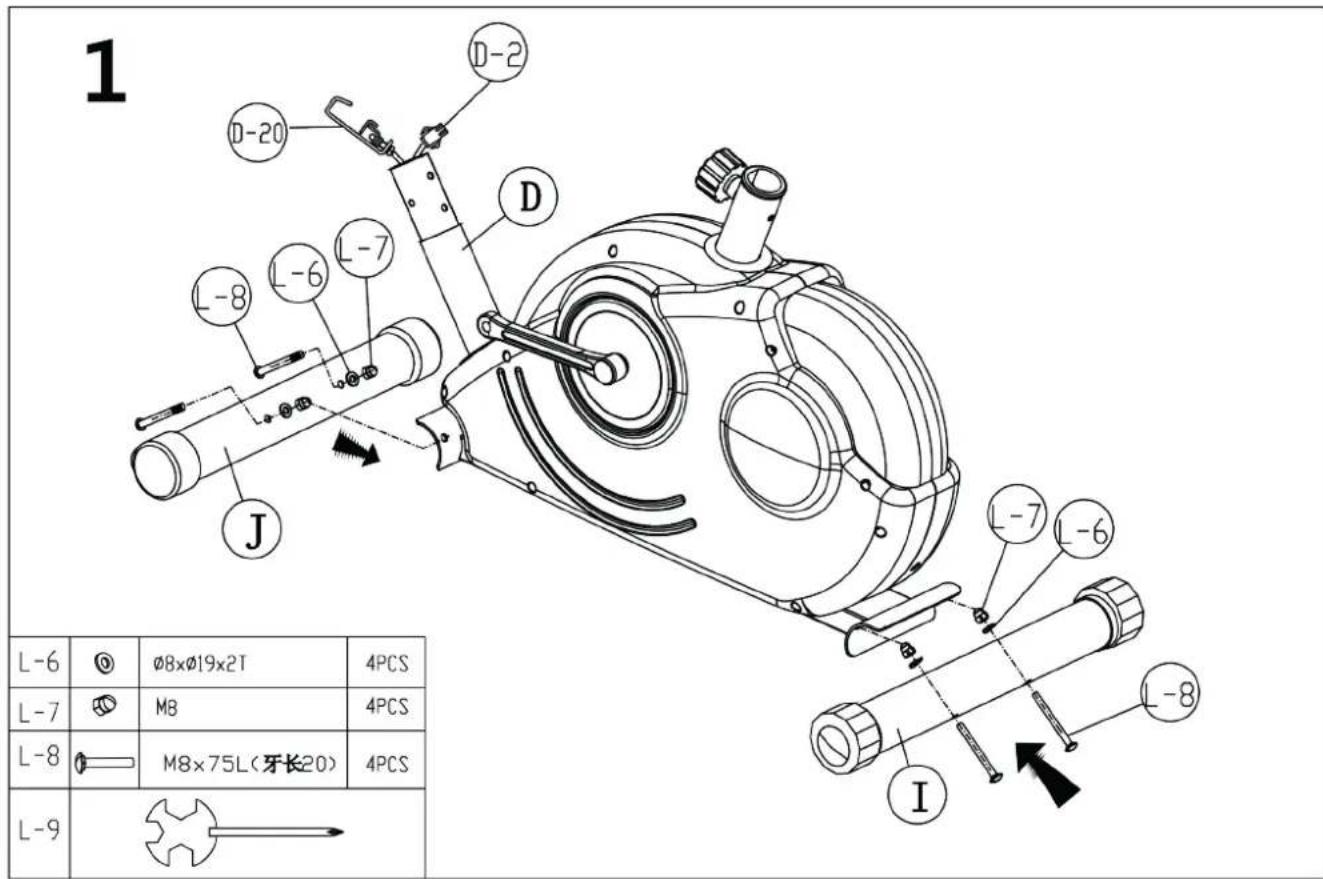 1

D-2

D-20

D

L-8

L-6

L-7

J

L-7

L-6

L-8

I

| L-6 | | Ø8xØ19x2T | 4PCS |
|---|---|---|---|
| L-7 | | M8 | 4PCS |
| L-8 | | M8×75L(牙长20) | 4PCS |
| L-9 | | | |