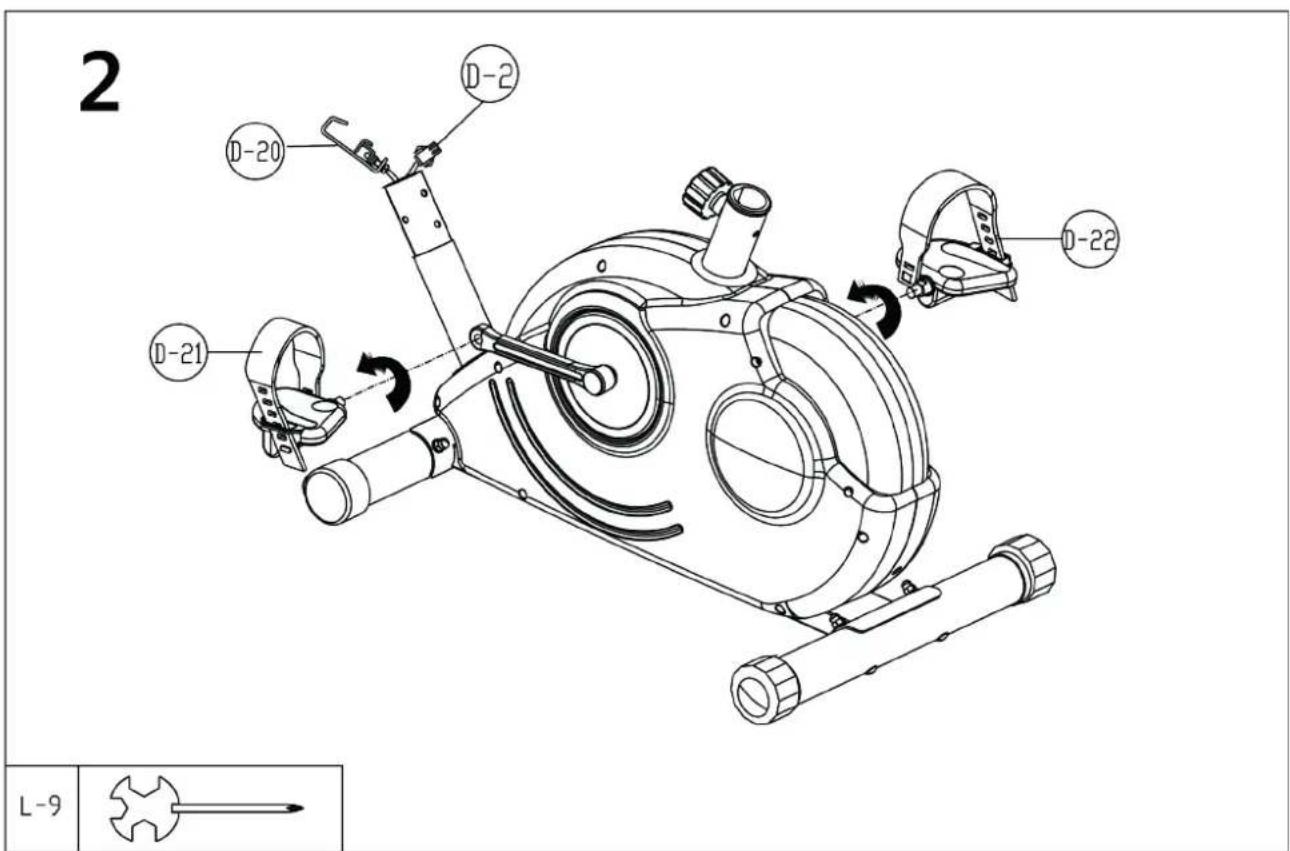 2

D-2

D-20

D-22

D-21

L-9