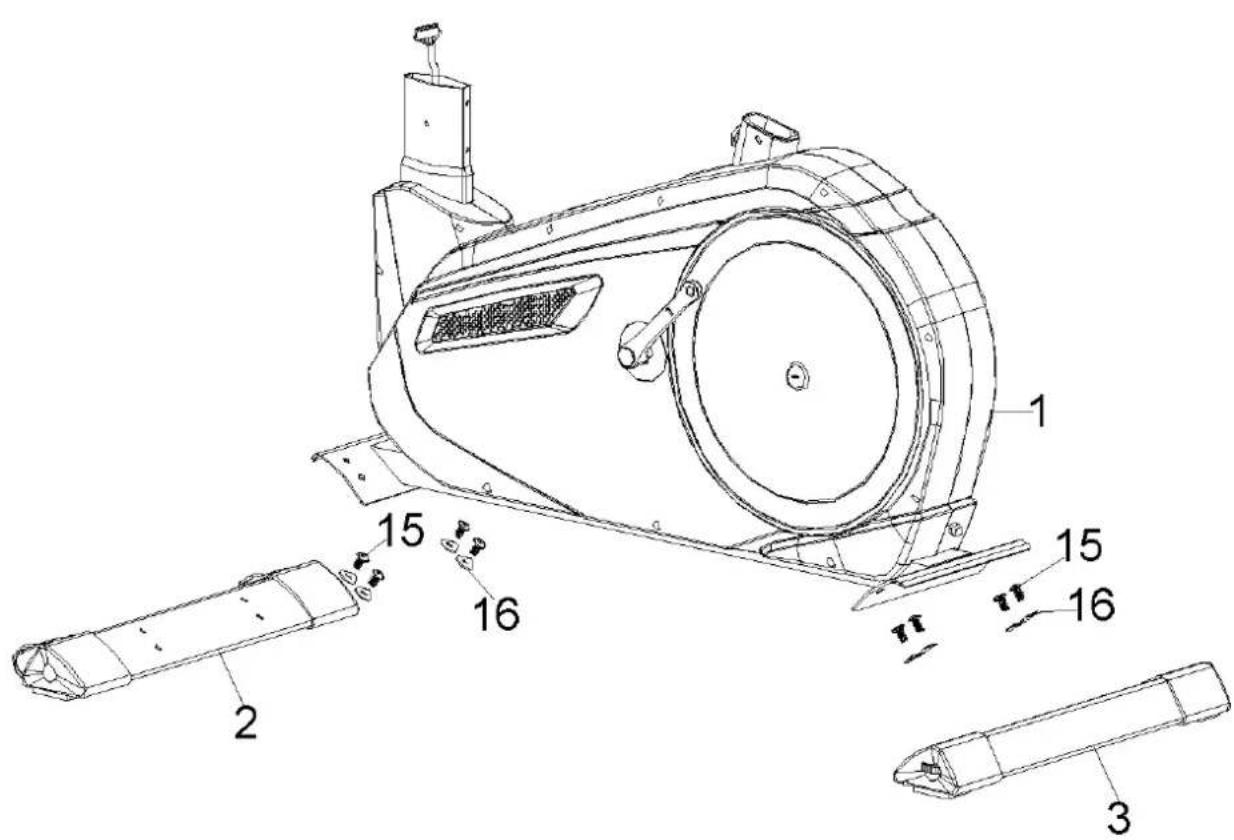 1
15
16
15
16
2
3