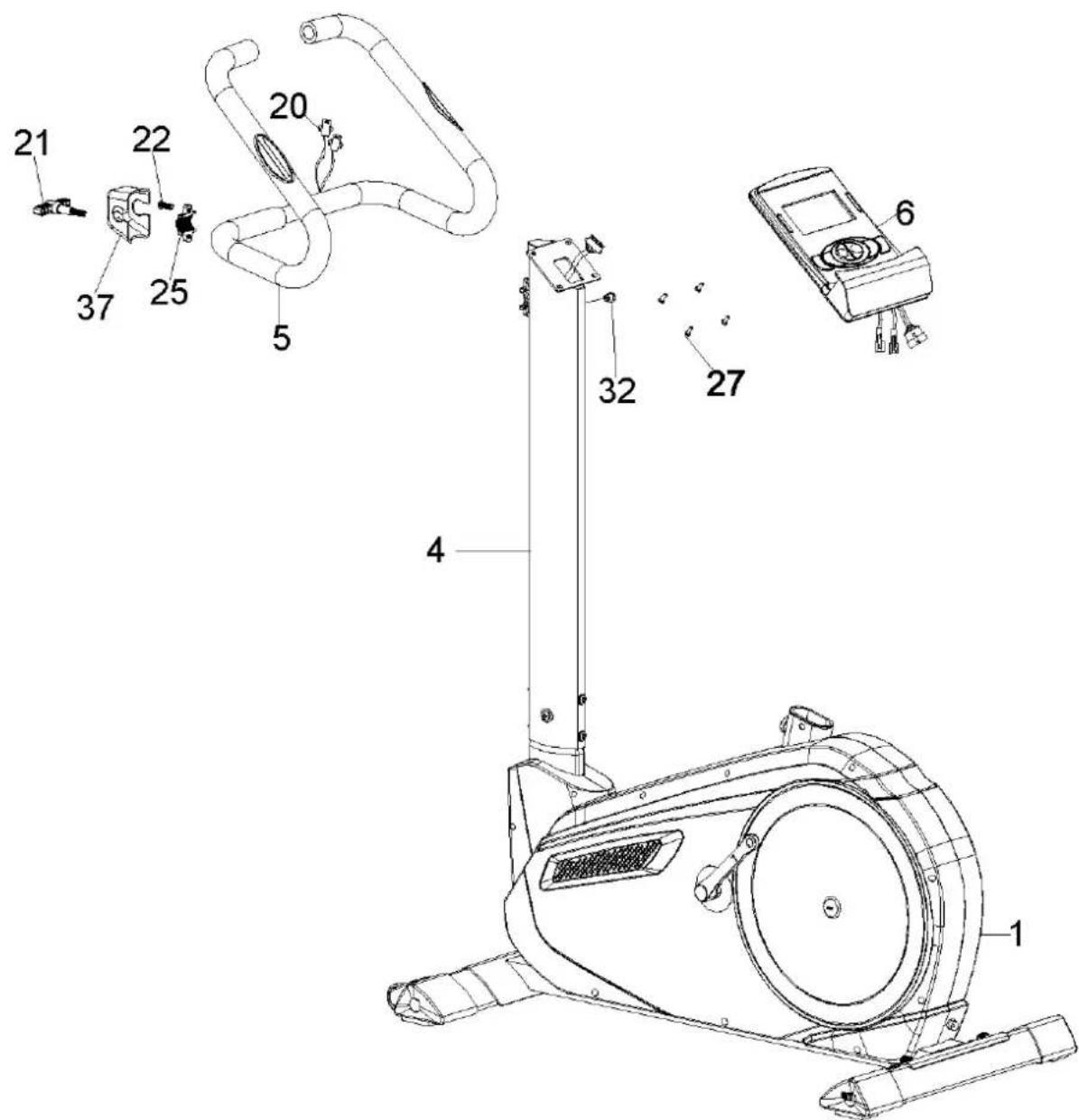 21
22
20
37
25
5
6
32
27
4
1