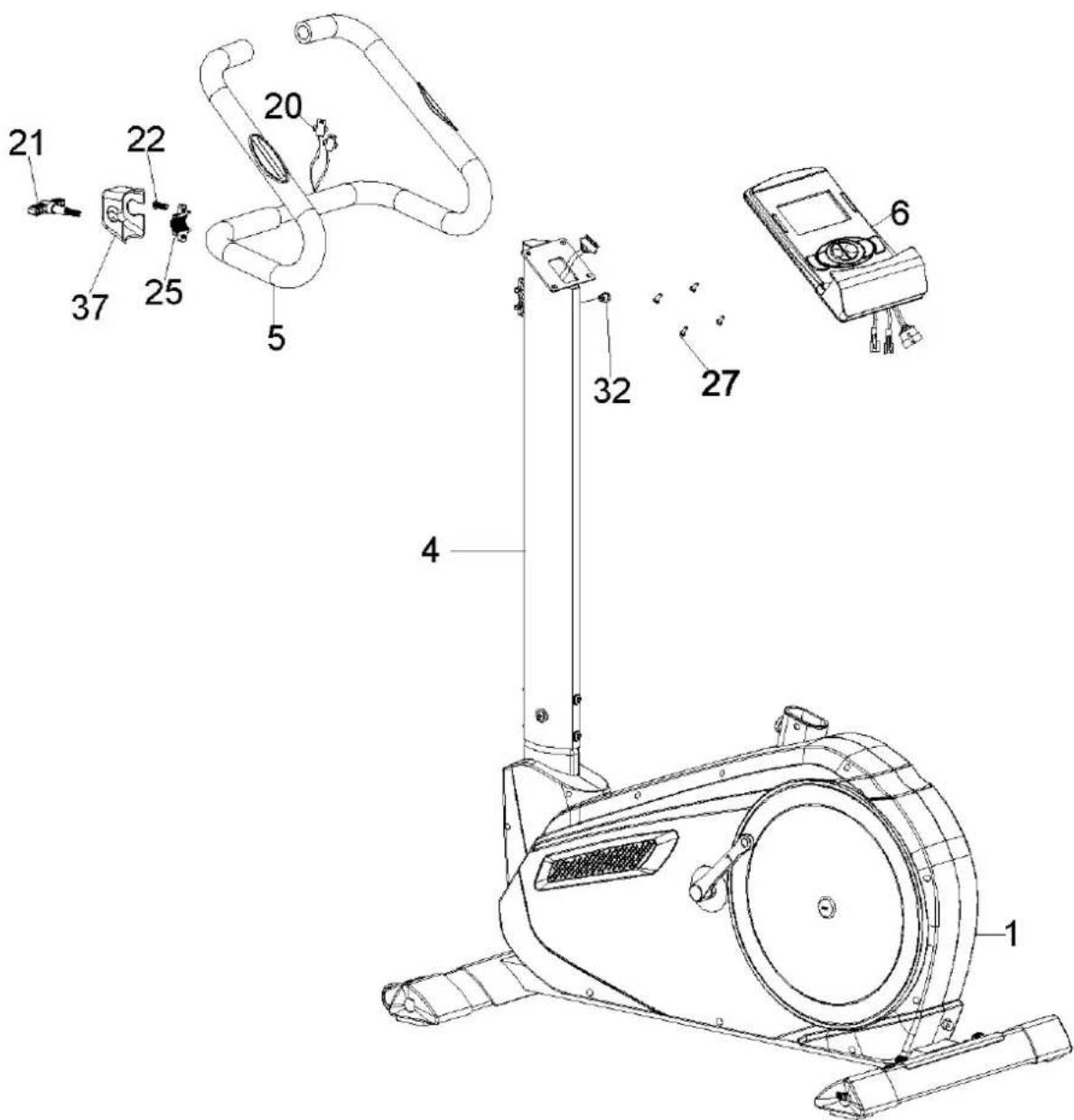 21
22
20
37
25
5
6
32
27
4
1