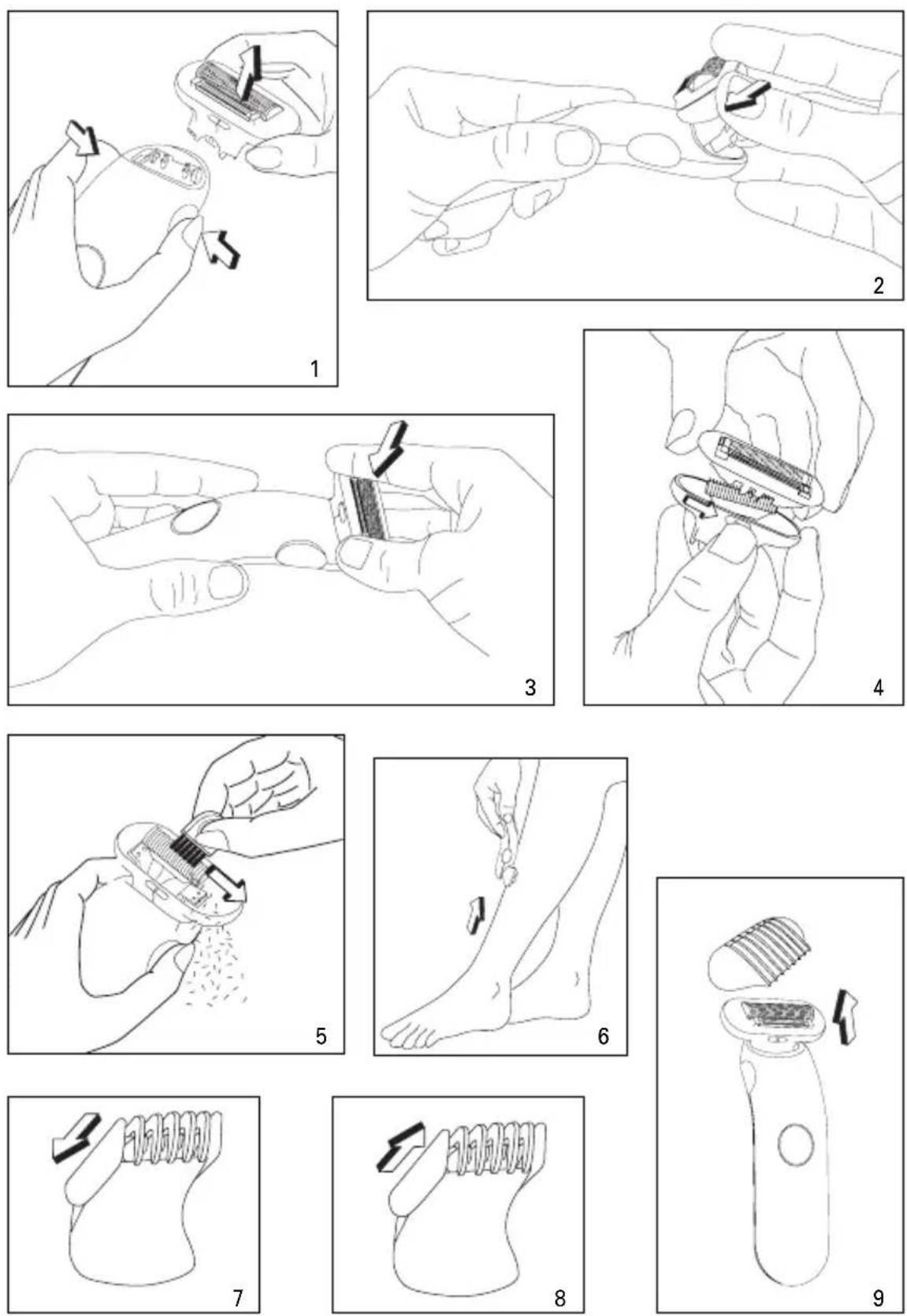 1

2

3

4

5

6

7

8

9