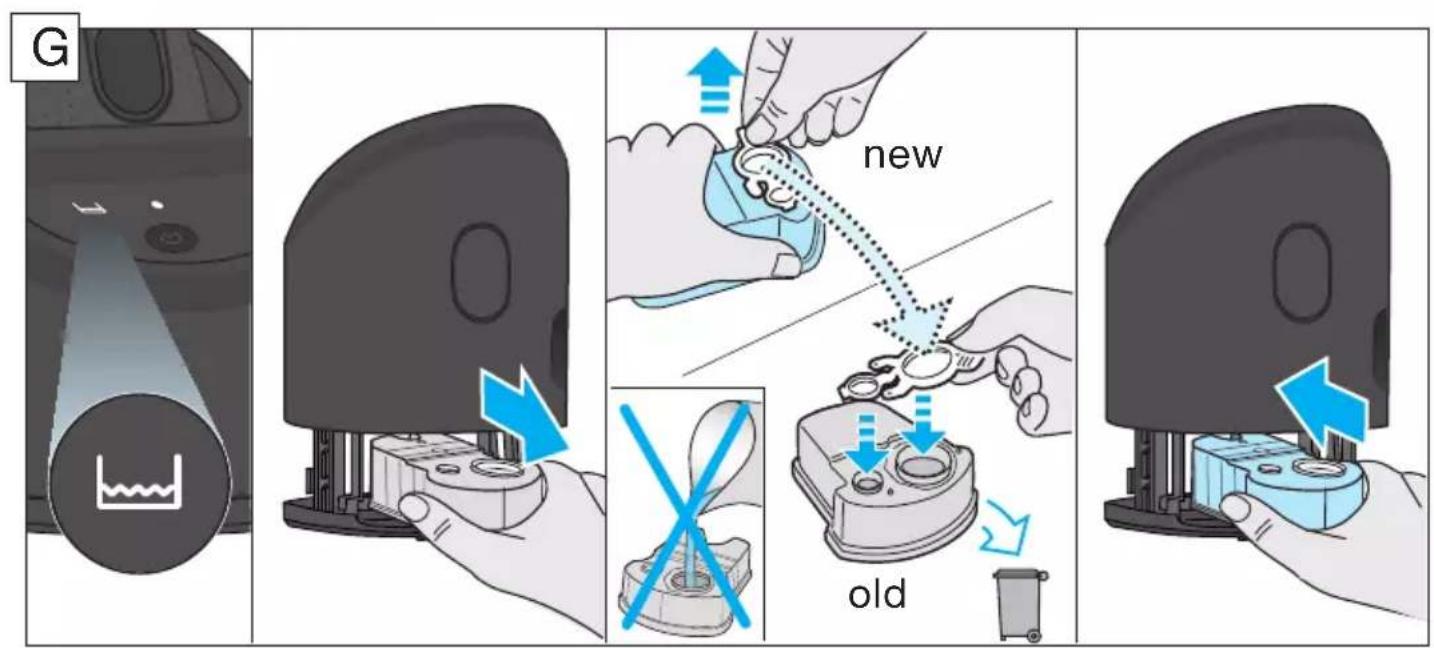 G

new

old