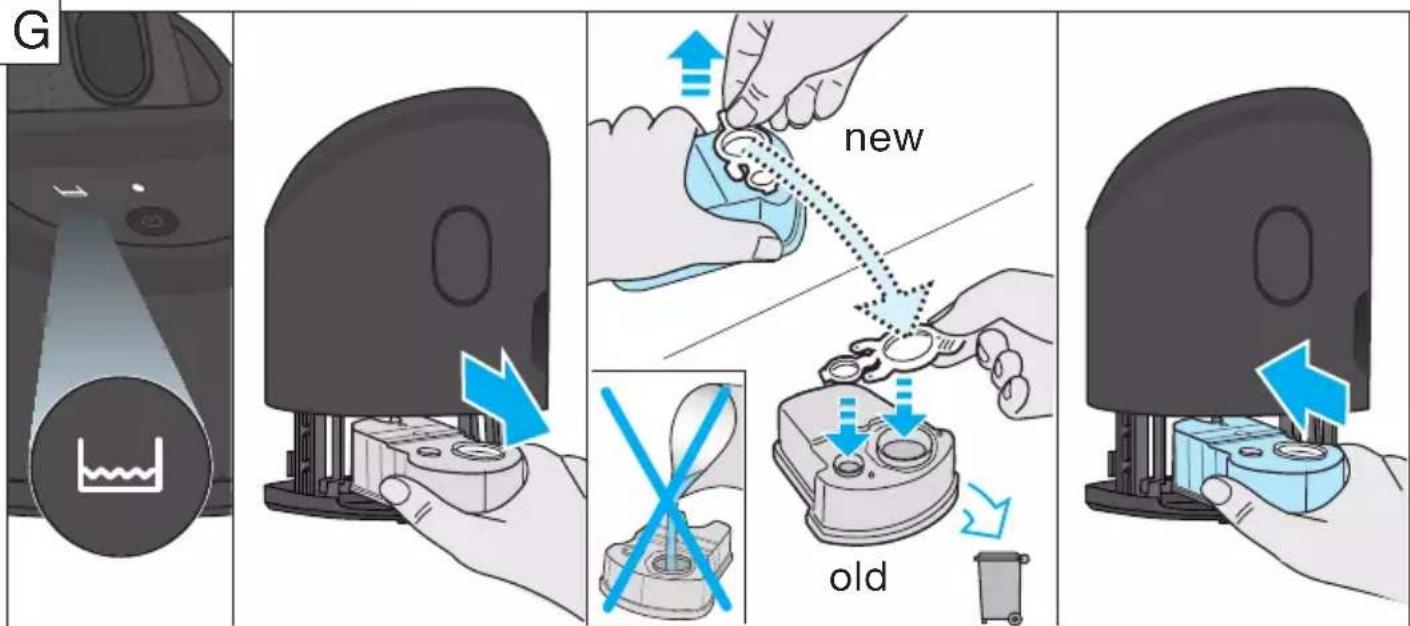 G

new

old