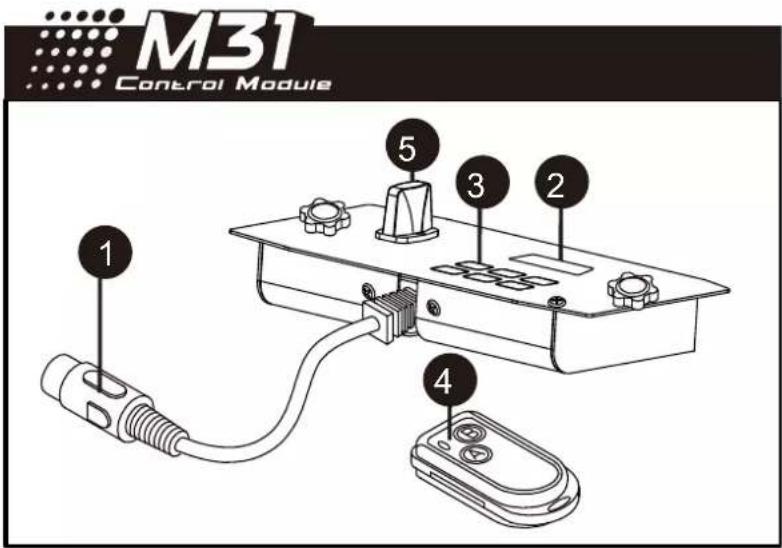 M31
Control Module

5
3
2
1
4