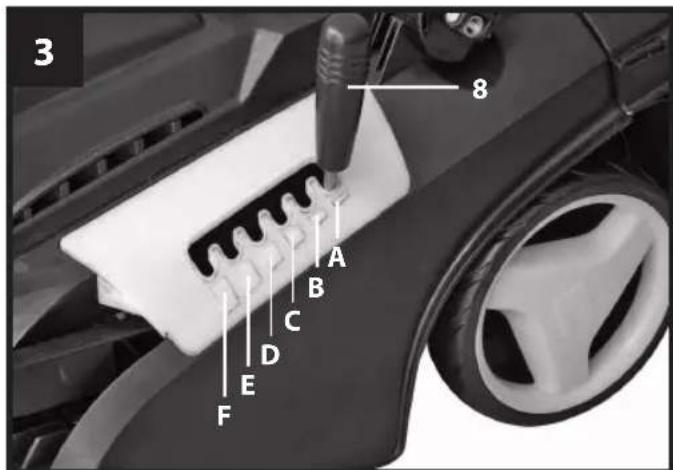 3

8

A

B

C

D

E

F