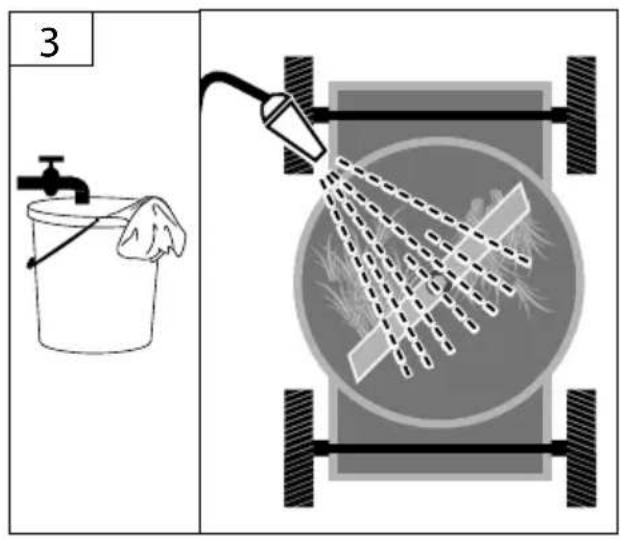 3