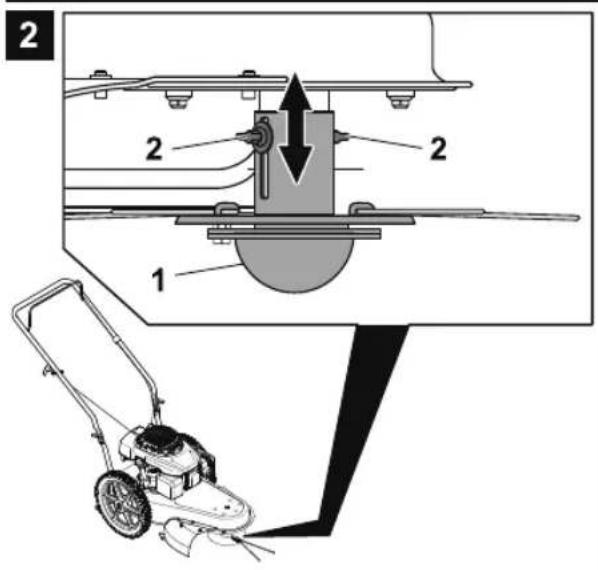 2

2

2

1