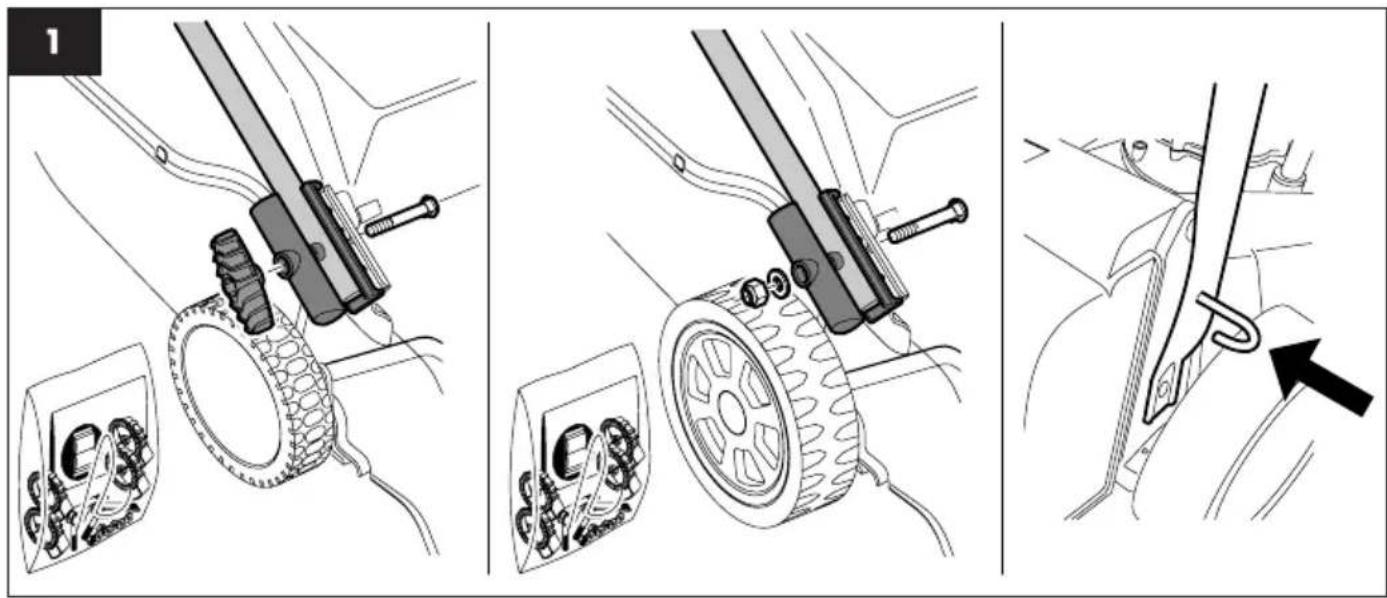 1