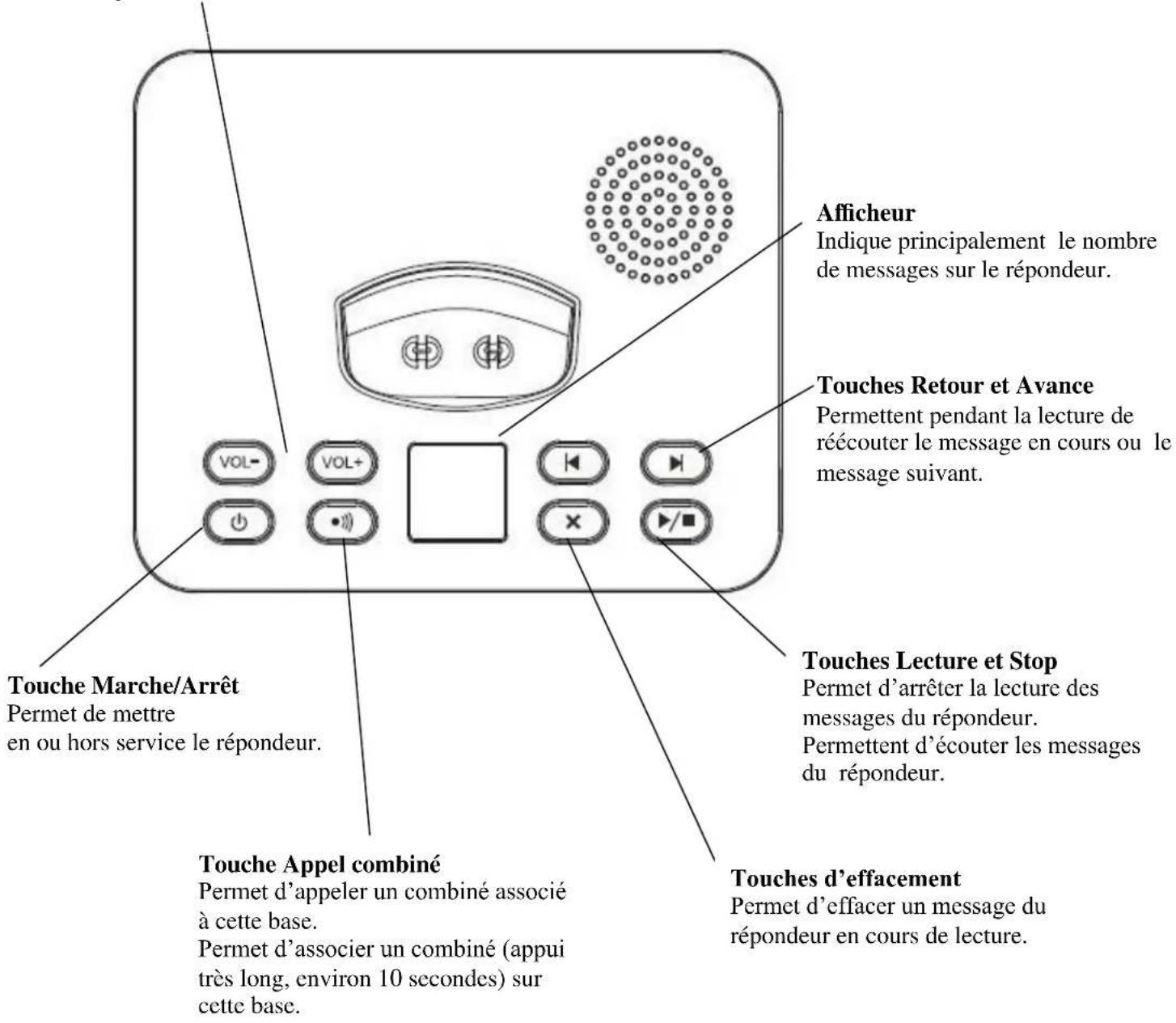 VOL-

VOL+

Afficheur
Indique principalement le nombre de messages sur le répondeur.

Touches Retour et Avance
Permettent pendant la lecture de réécouter le message en cours ou le message suivant.

Touche Marche/Arrêt
Permet de mettre
en ou hors service le répondeur.

Touches Lecture et Stop
Permet d'arrêter la lecture des messages du répondeur.
Permettent d'écouter les messages du répondeur.

Touche Appel combiné
Permet d'appeler un combiné associé à cette base.
Permet d'associer un combiné (appui très long, environ 10 secondes) sur cette base.

Touches d'effacement
Permet d'effacer un message du répondeur en cours de lecture.