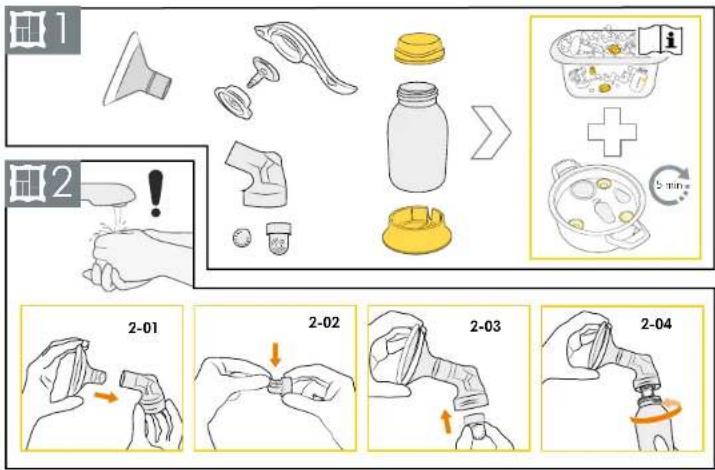 1

i

5 min

2

2-01

2-02

2-03

2-04