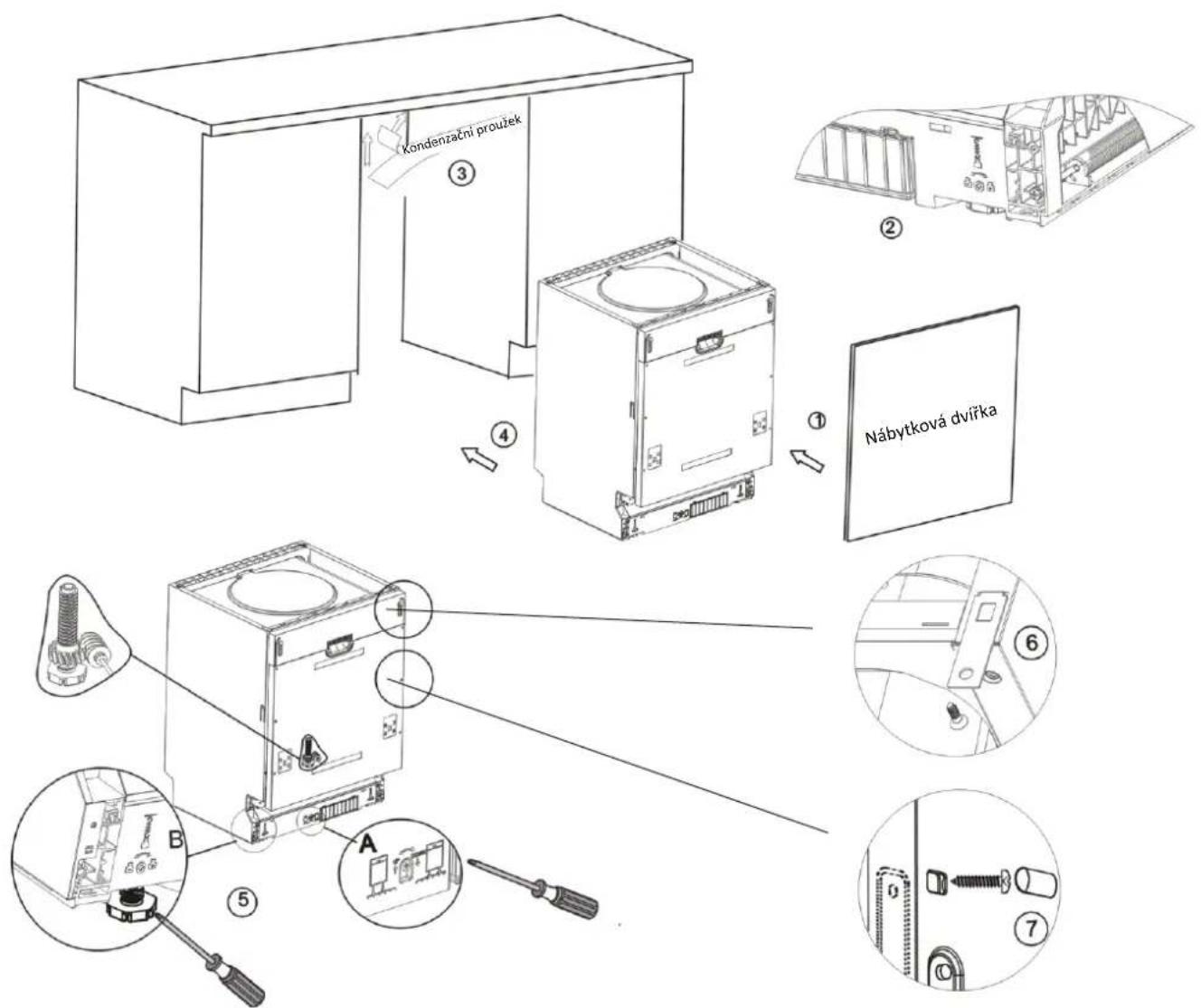 Kondenzační proužek

③

②

④

①

Nábytková dvířka

⑥

B

A

⑤

⑦