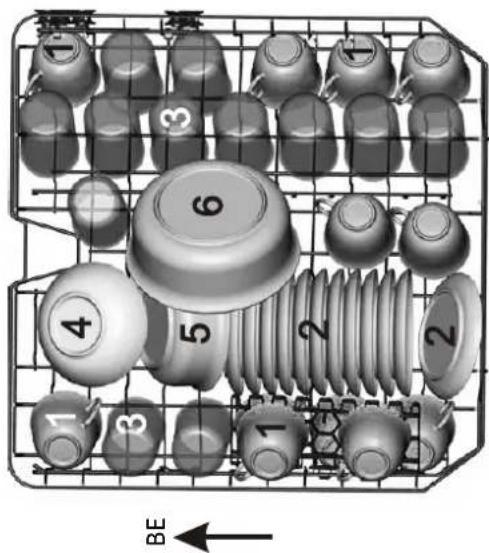 1
1
3
6
4
5
2
2
1
3
1
BE