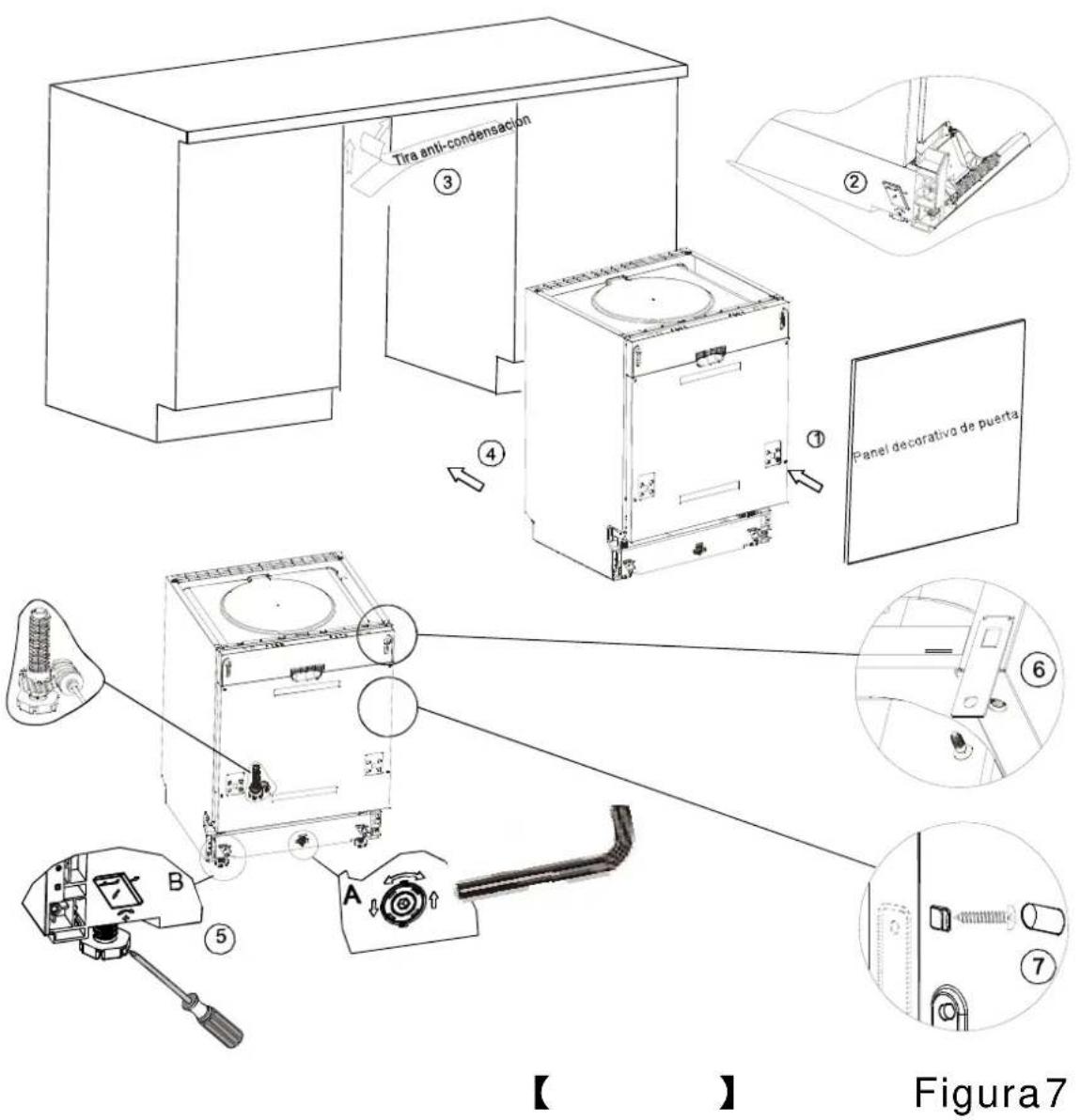 Tira anti-condensacion
③
②
④
①
Panel decorativo de puerta
⑥
B
⑤
A
⑦
【 】 Figura7