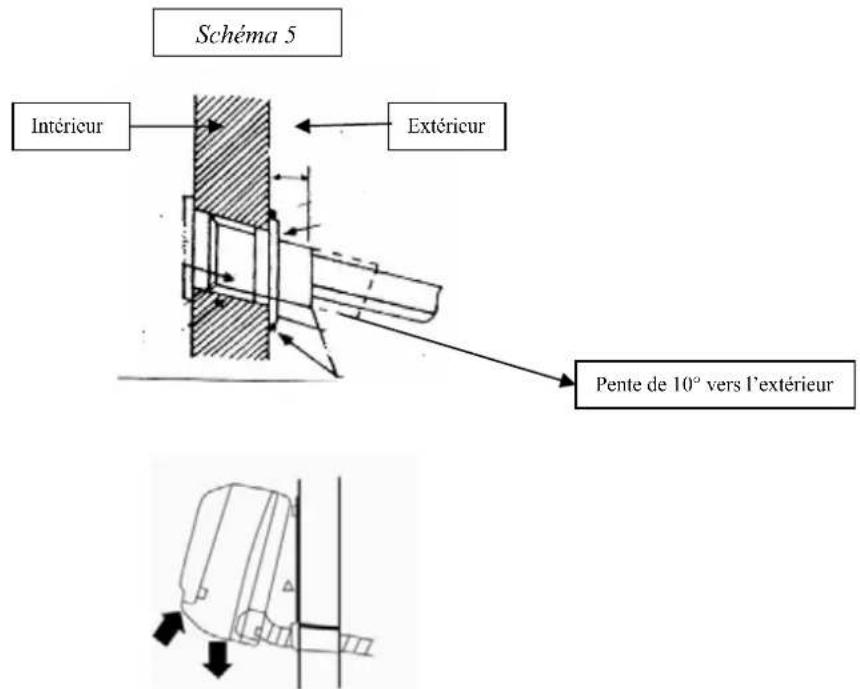 Schéma 5

Intérieur

Extérieur

Pente de 10° vers l'extérieur