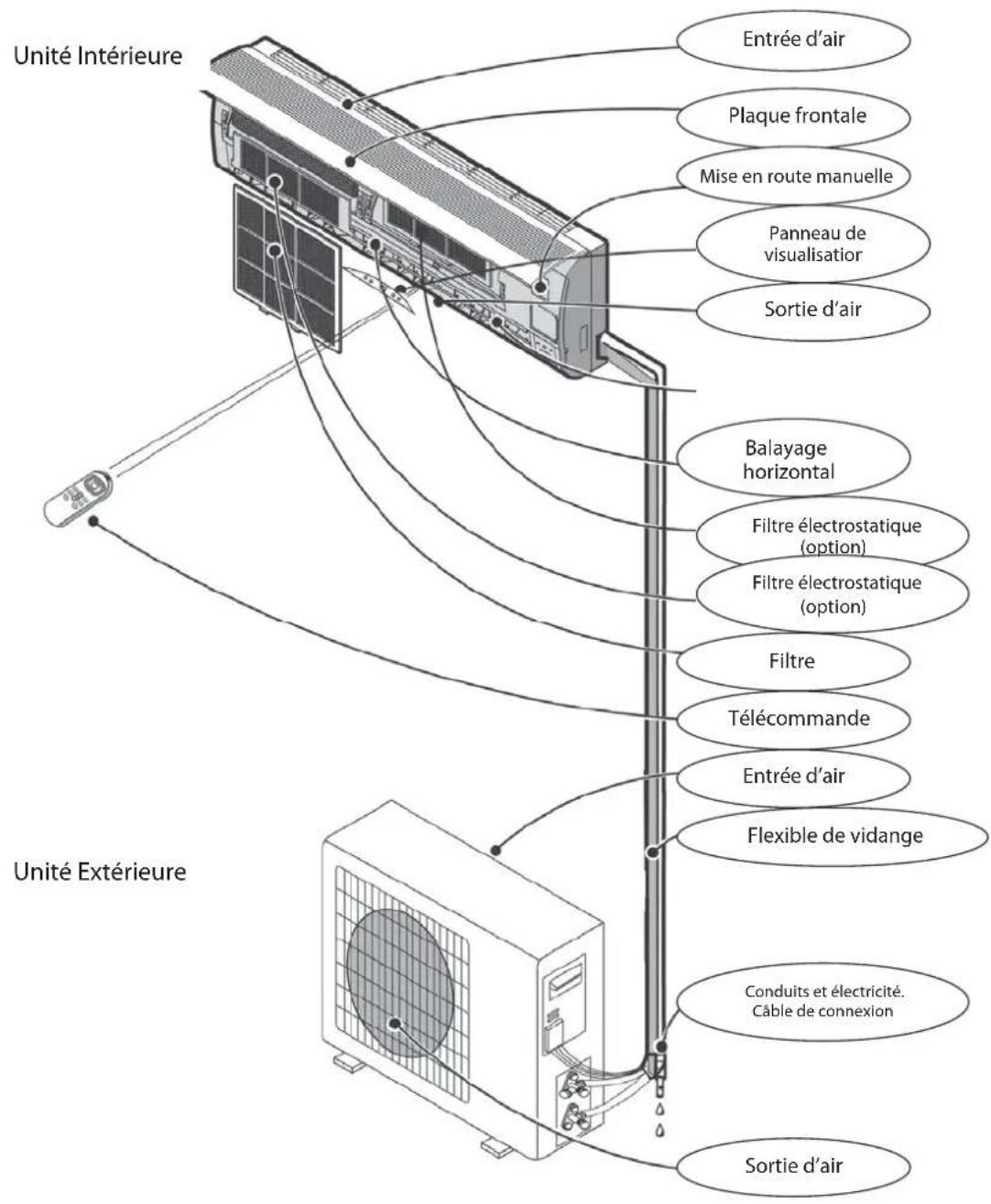 Unité Intérieure

Entrée d'air

Plaque frontale

Mise en route manuelle

Panneau de visualisatior

Sortie d'air

Balayage horizontal

Filtre électrostatique (option)

Filtre électrostatique (option)

Filtre

Télécommande

Entrée d'air

Flexible de vidange

Unité Extérieure

Conduits et électricité. Câble de connexion

Sortie d'air