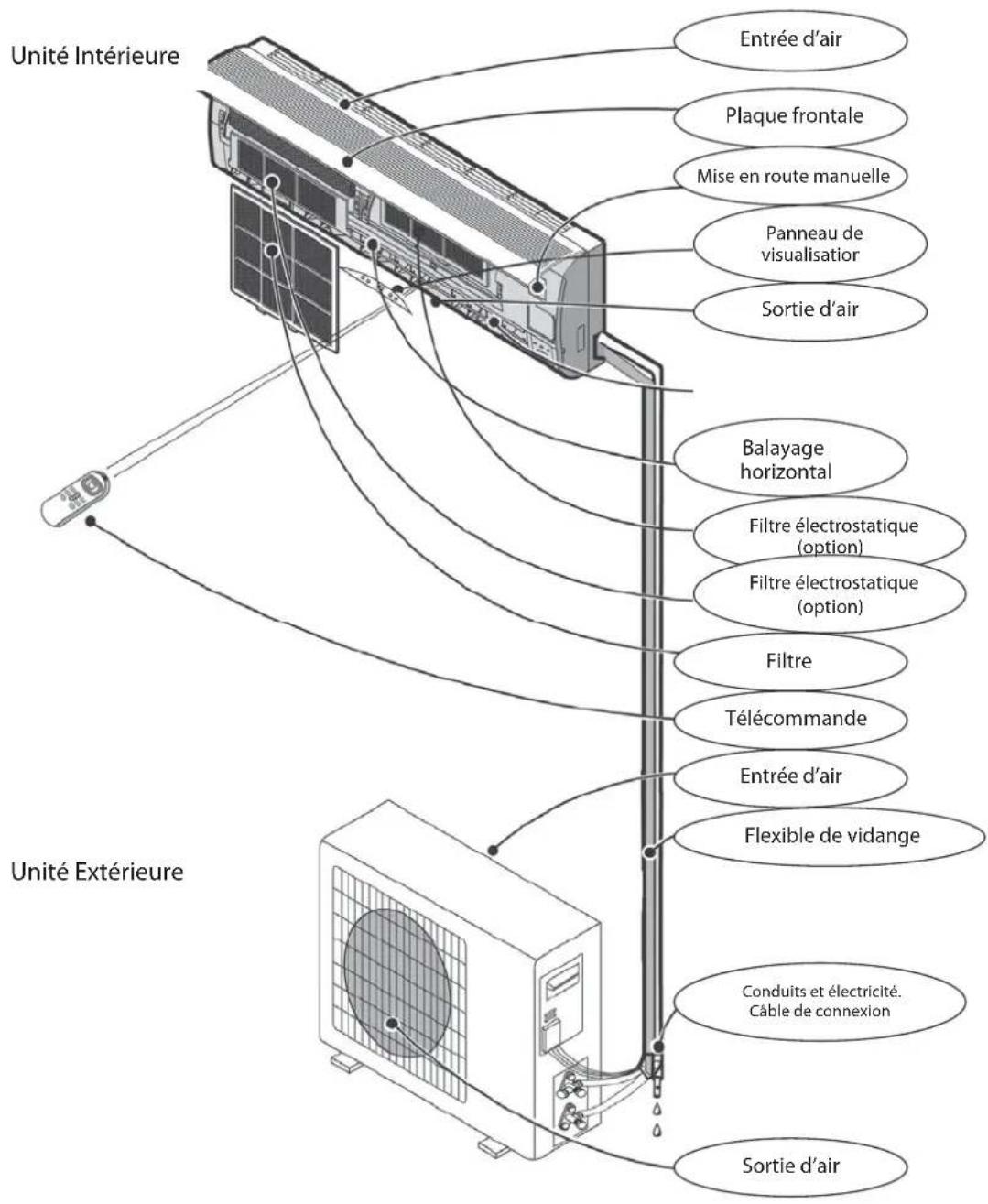 Unité Intérieure

Entrée d'air

Plaque frontale

Mise en route manuelle

Panneau de visualisatior

Sortie d'air

Balayage horizontal

Filtre électrostatique (option)

Filtre électrostatique (option)

Filtre

Télécommande

Entrée d'air

Flexible de vidange

Unité Extérieure

Conduits et électricité. Câble de connexion

Sortie d'air