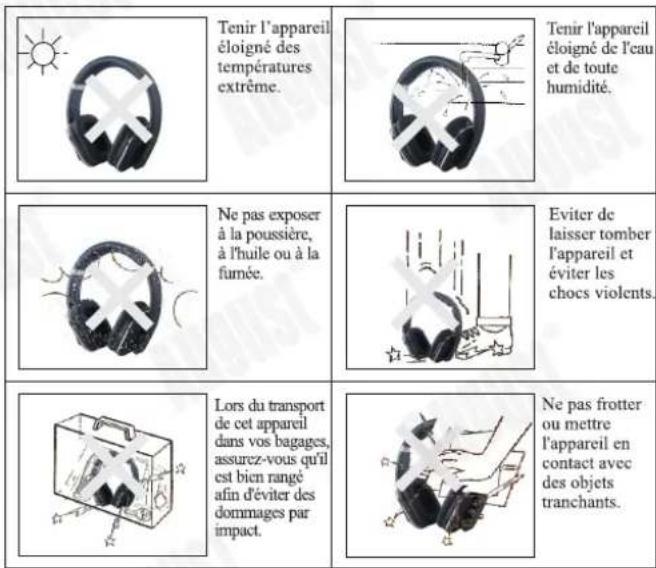 Tenir l'appareil éloigné des températures extrême.

Tenir l'appareil éloigné de l'eau et de toute humidité.

Ne pas exposer à la poussière, à l'huile ou à la fumée.

Eviter de laisser tomber l'appareil et éviter les chocs violents.

Lors du transport de cet appareil dans vos bagages, assurez-vous qu'il est bien rangé afin d'éviter des dommages par impact.

Ne pas frotter ou mettre l'appareil en contact avec des objets tranchants.