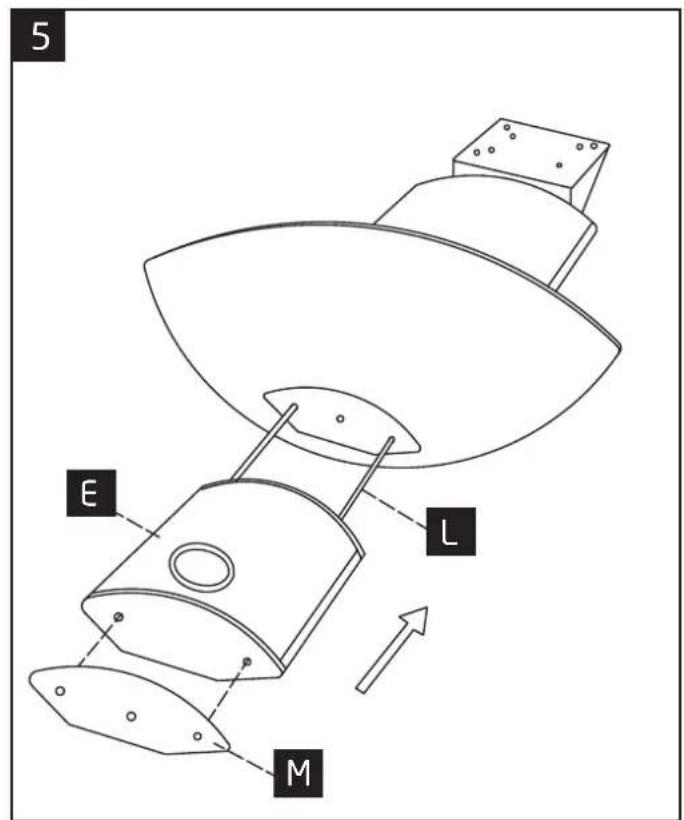 5

E

L

M