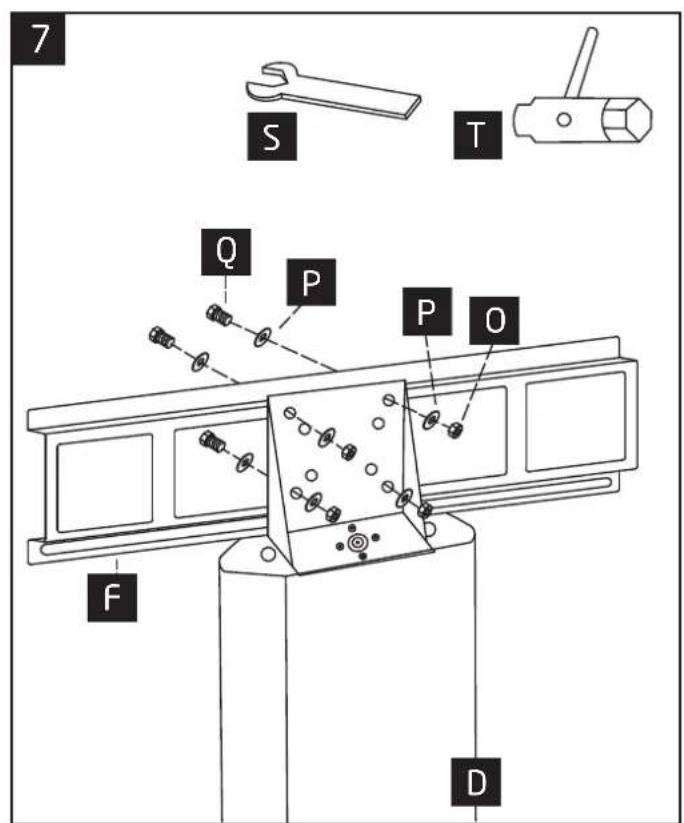 7

S

T

Q

P

P

O

F

D