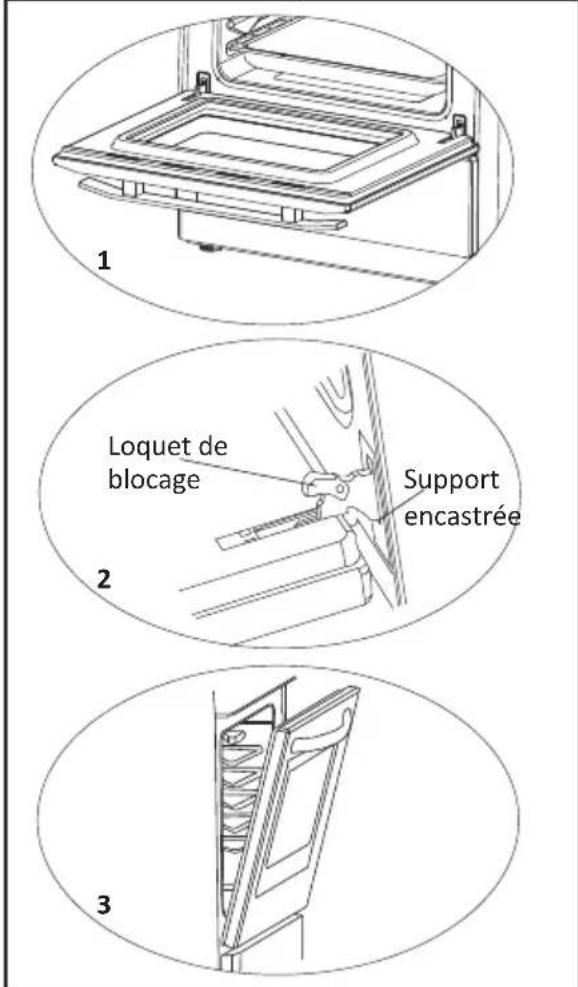 1

Loquet de blocage

Support encastrée

2

3